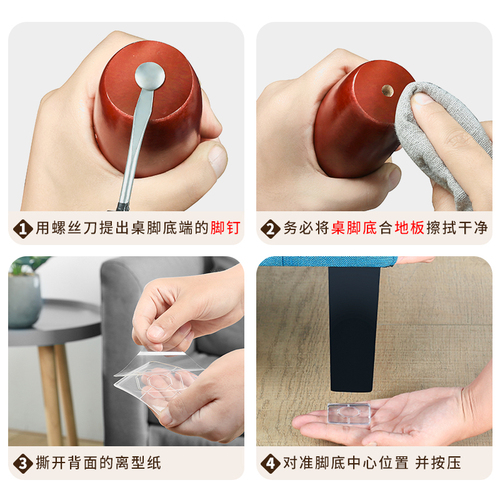 1 用螺丝刀提出桌脚底端的脚钉

2 务必将桌脚底合地板擦拭干净

3 撕开背面的离型纸

4 对准脚底中心位置 并按压