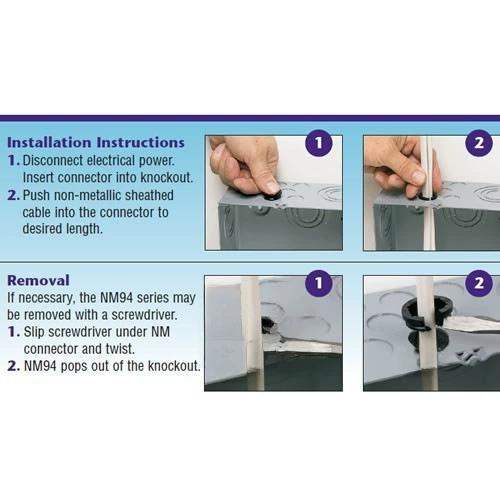 Installation Instructions
1. Disconnect electrical power. Insert connector into knockout.
2. Push non-metallic sheathed cable into the connector to desired length.

1

2

Removal
If necessary, the NM94 series may be removed with a screwdriver.
1. Slip screwdriver under NM connector and twist.
2. NM94 pops out of the knockout.

1

2