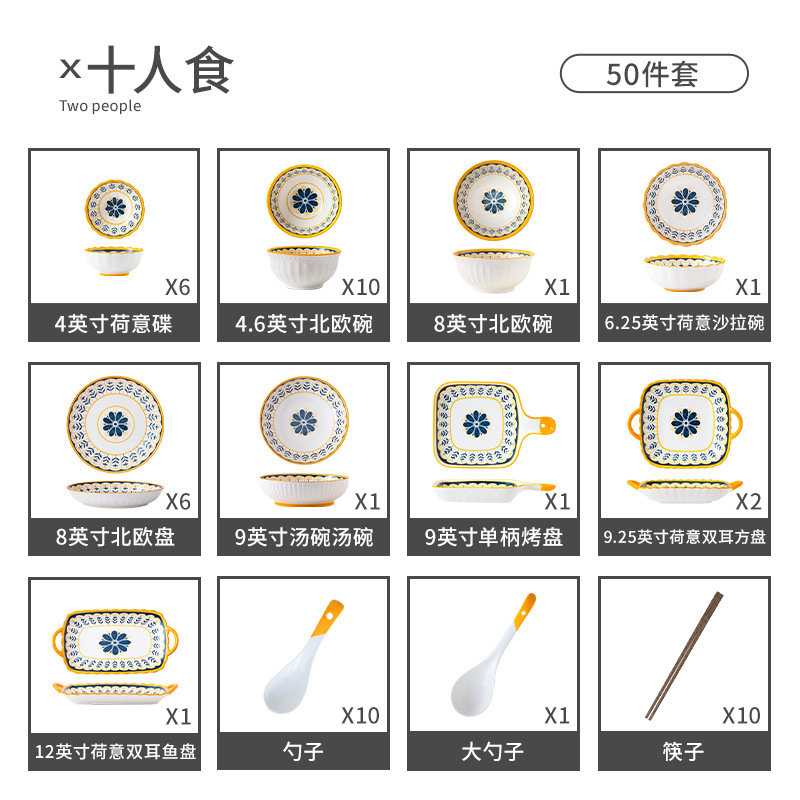 ×十人食
Two people

50件套

X6
4英寸荷意碟

X10
4.6英寸北欧碗

X1
8英寸北欧碗

X1
6.25英寸荷意沙拉碗

X6
8英寸北欧盘

X1
9英寸汤碗汤碗

X1
9英寸单柄烤盘

X2
9.25英寸荷意双耳方盘

X1
12英寸荷意双耳鱼盘

X10
勺子

X1
大勺子

X10
筷子