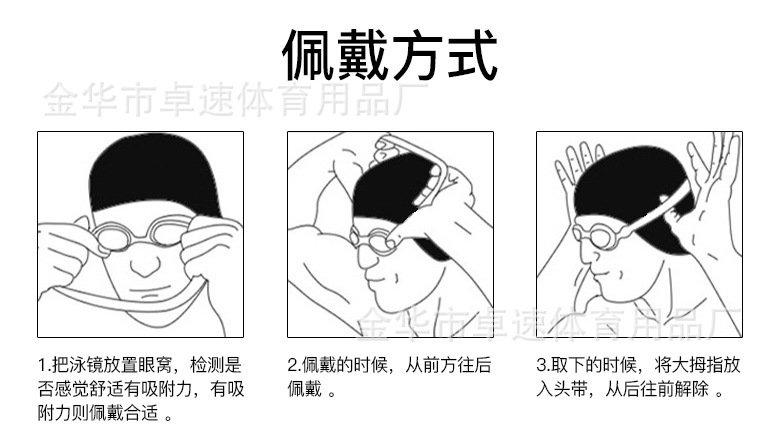 佩戴方式

金华市卓速体育用品厂

金华市卓速体育用品厂

1.把泳镜放置眼窝，检测是否感觉舒适有吸附力，有吸附力则佩戴合适 。

2.佩戴的时候，从前方往后佩戴 。

3.取下的时候，将大拇指放入头带，从后往前解除 。