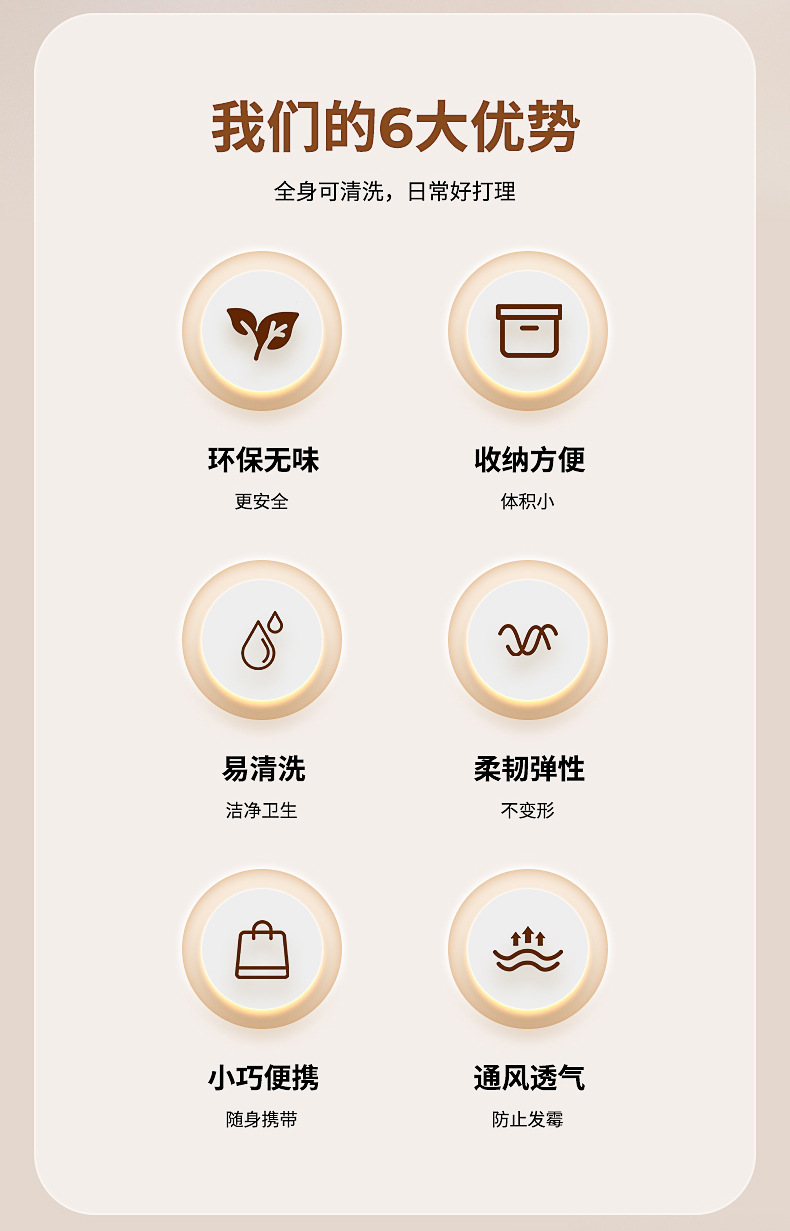 我们的6大优势

全身可清洗，日常好打理

环保无味

更安全

收纳方便

体积小

易清洗

洁净卫生

柔韧弹性

不变形

小巧便携

随身携带

通风透气

防止发霉