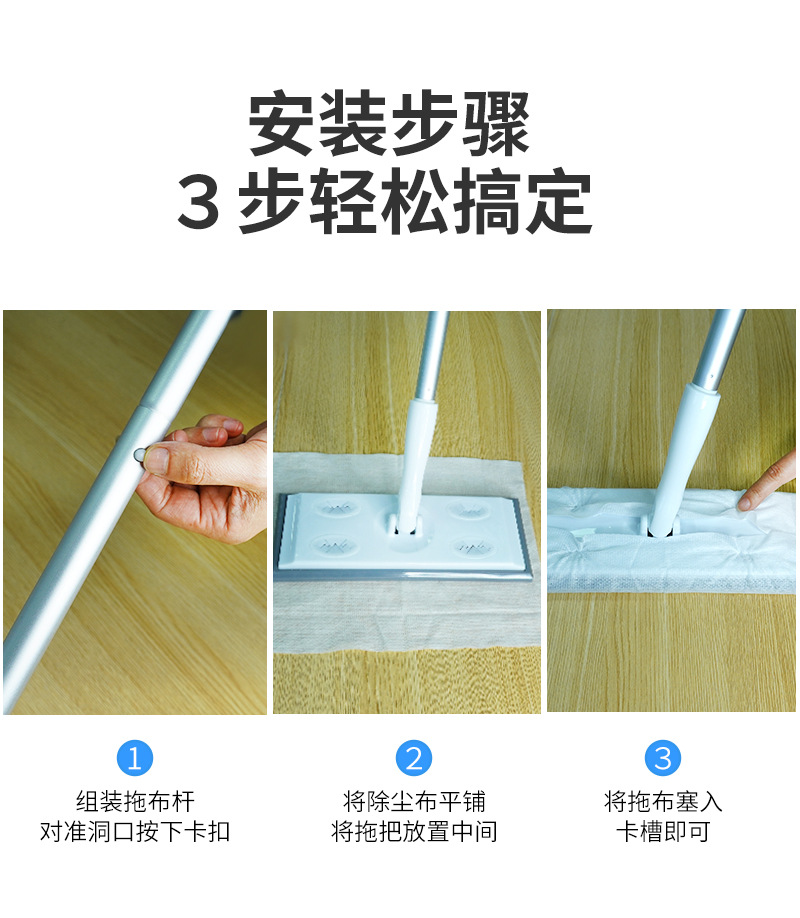 安装步骤
3 步轻松搞定

1
组装拖布杆
对准洞口按下卡扣

2
将除尘布平铺
将拖把放置中间

3
将拖布塞入
卡槽即可