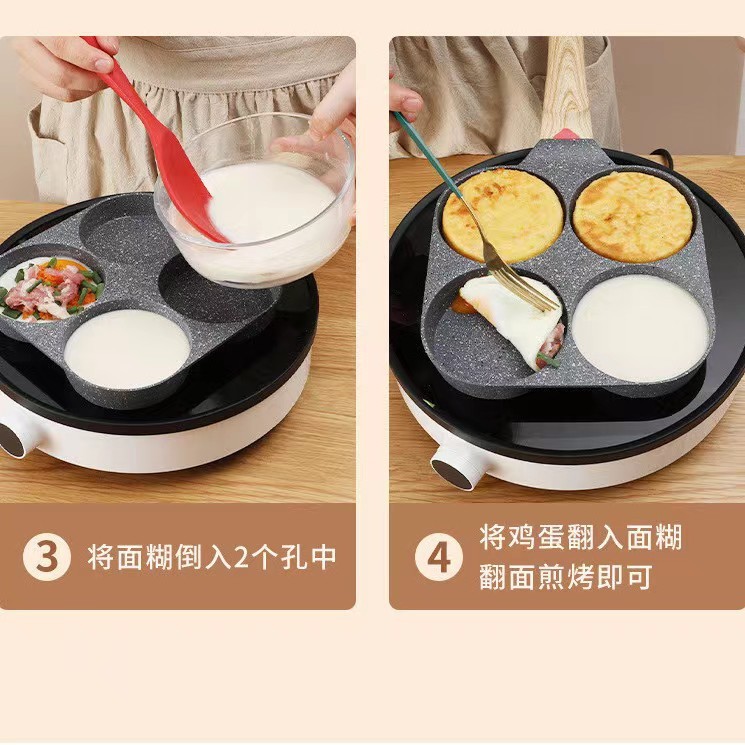 3 将面糊倒入2个孔中

4 将鸡蛋翻入面糊 翻面煎烤即可