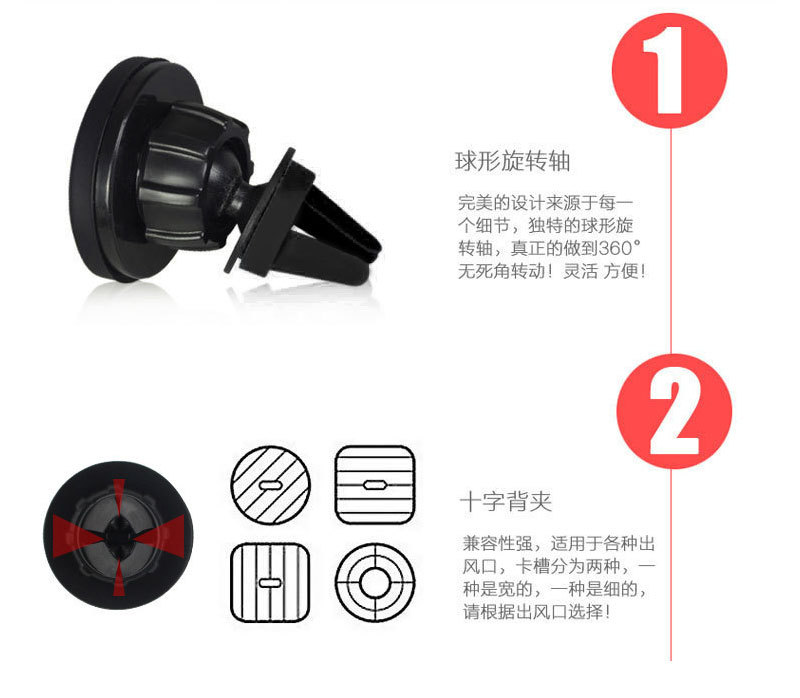 1

球形旋转轴

完美的设计来源于每一个细节，独特的球形旋转轴，真正的做到360°无死角转动！灵活 方便！

2

十字背夹

兼容性强，适用于各种出风口，卡槽分为两种，一种是宽的，一种是细的，请根据出风口选择！