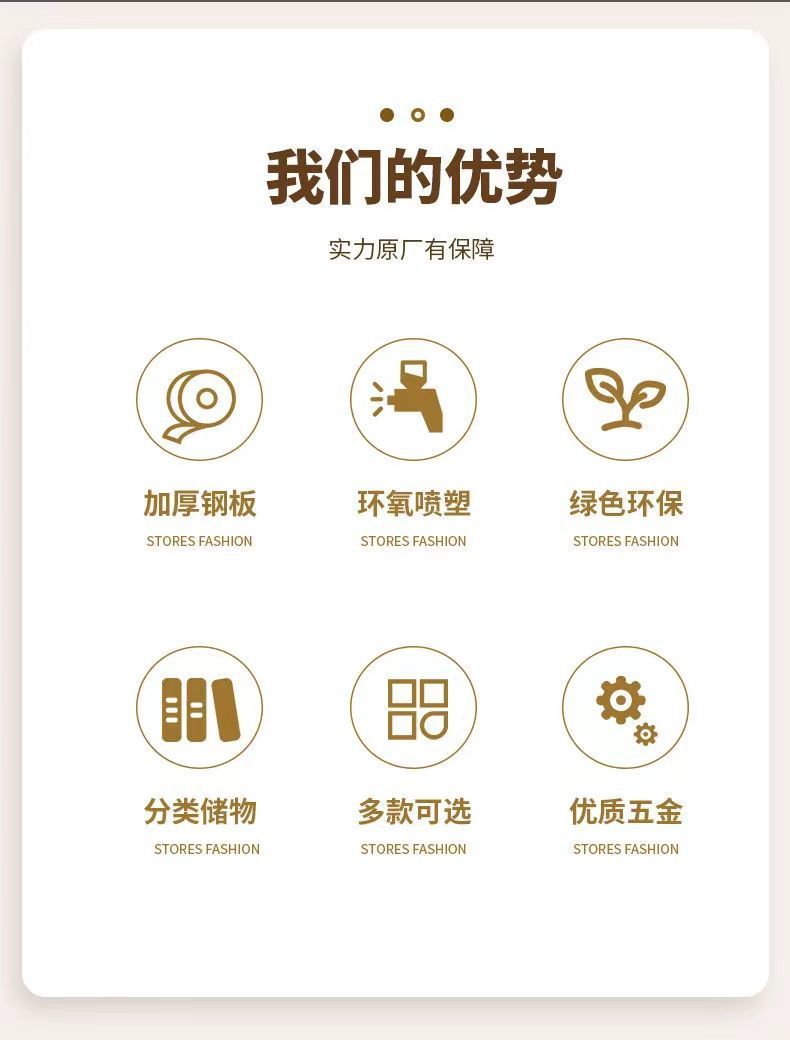 我们的优势

实力原厂有保障

加厚钢板
STORES FASHION

环氧喷塑
STORES FASHION

绿色环保
STORES FASHION

分类储物
STORES FASHION

多款可选
STORES FASHION

优质五金
STORES FASHION