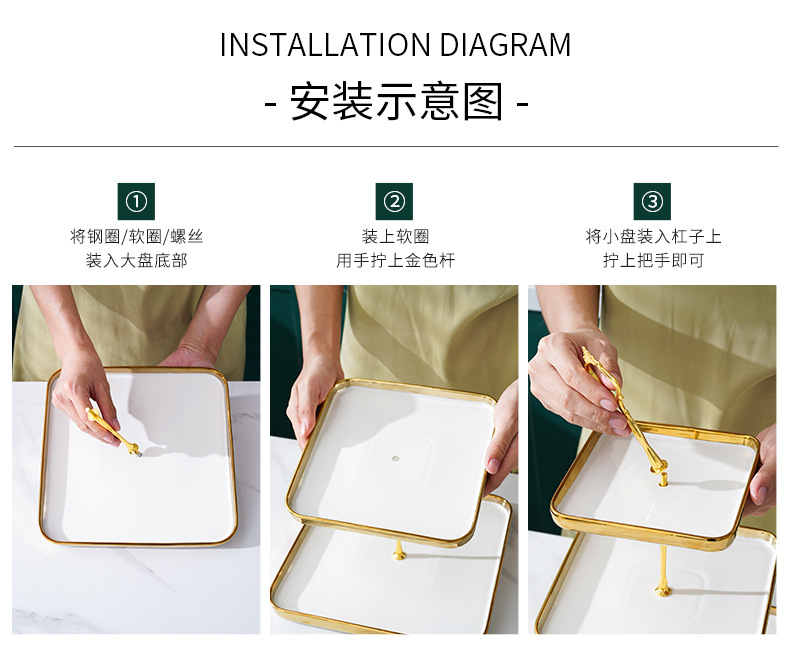 INSTALLATION DIAGRAM

- 安装示意图 -

①

将钢圈/软圈/螺丝
装入大盘底部

②

装上软圈
用手拧上金色杆

③

将小盘装入杠子上
拧上把手即可