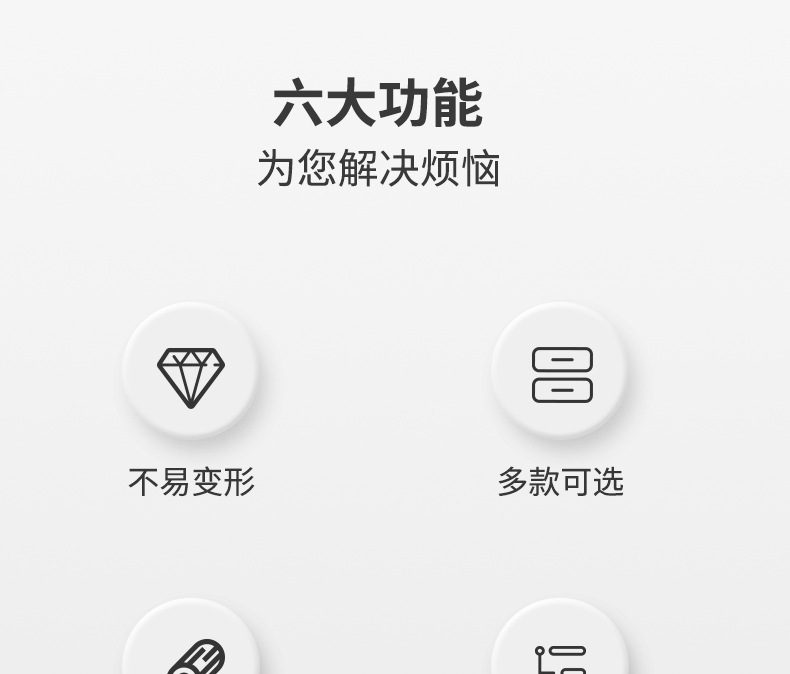 六大功能
为您解决烦恼

不易变形

多款可选