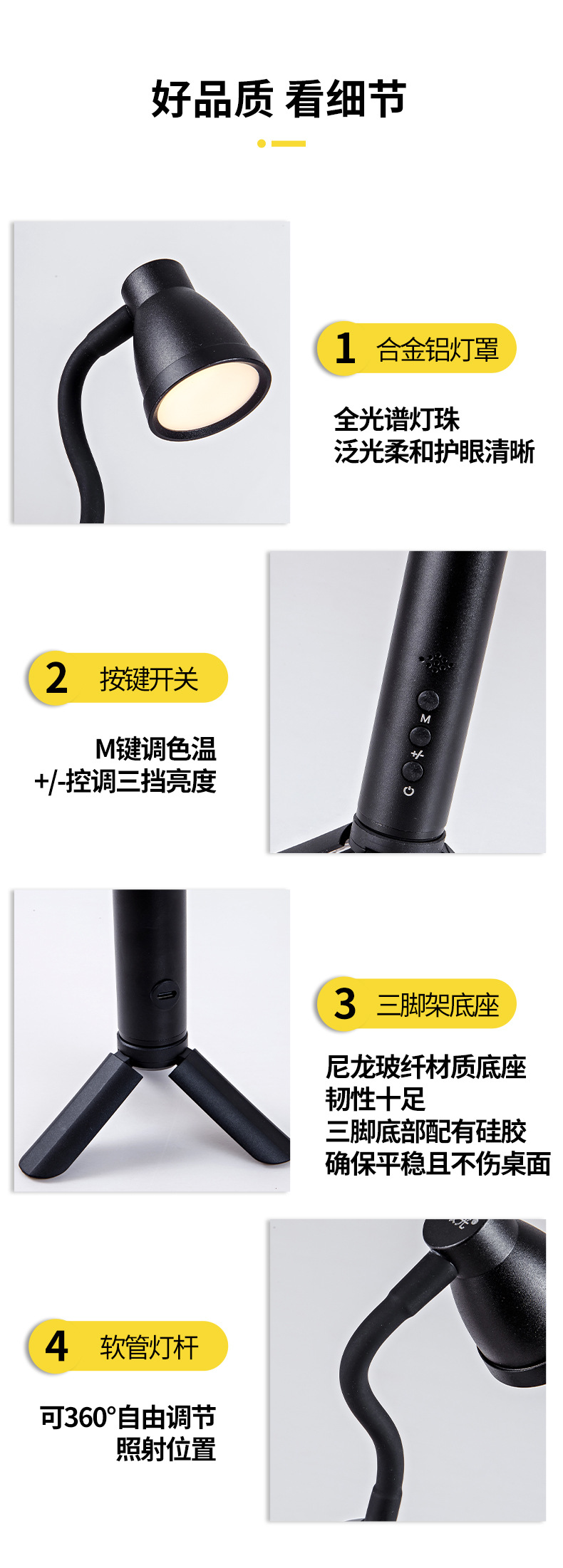 好品质 看细节

1 合金铝灯罩

全光谱灯珠
泛光柔和护眼清晰

2 按键开关

M键调色温
+/-控调三挡亮度

M
+/-

3 三脚架底座

尼龙玻纤材质底座
韧性十足
三脚底部配有硅胶
确保平稳且不伤桌面

4 软管灯杆

可360°自由调节
照射位置