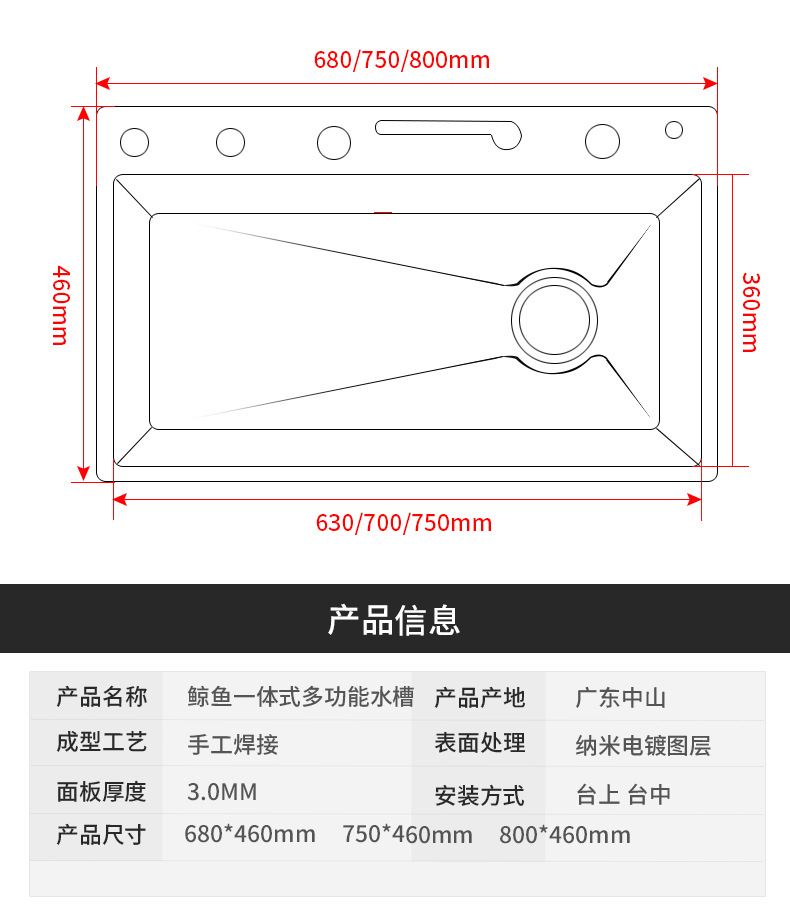 680/750/800mm

460mm

360mm

630/700/750mm

产品信息

| 产品名称 | 鲸鱼一体式多功能水槽 | 产品产地 | 广东中山 |
|---|---|---|---|
| 成型工艺 | 手工焊接 | 表面处理 | 纳米电镀图层 |
| 面板厚度 | 3.0MM | 安装方式 | 台上 台中 |
| 产品尺寸 | 680*460mm 750*460mm 800*460mm | | |