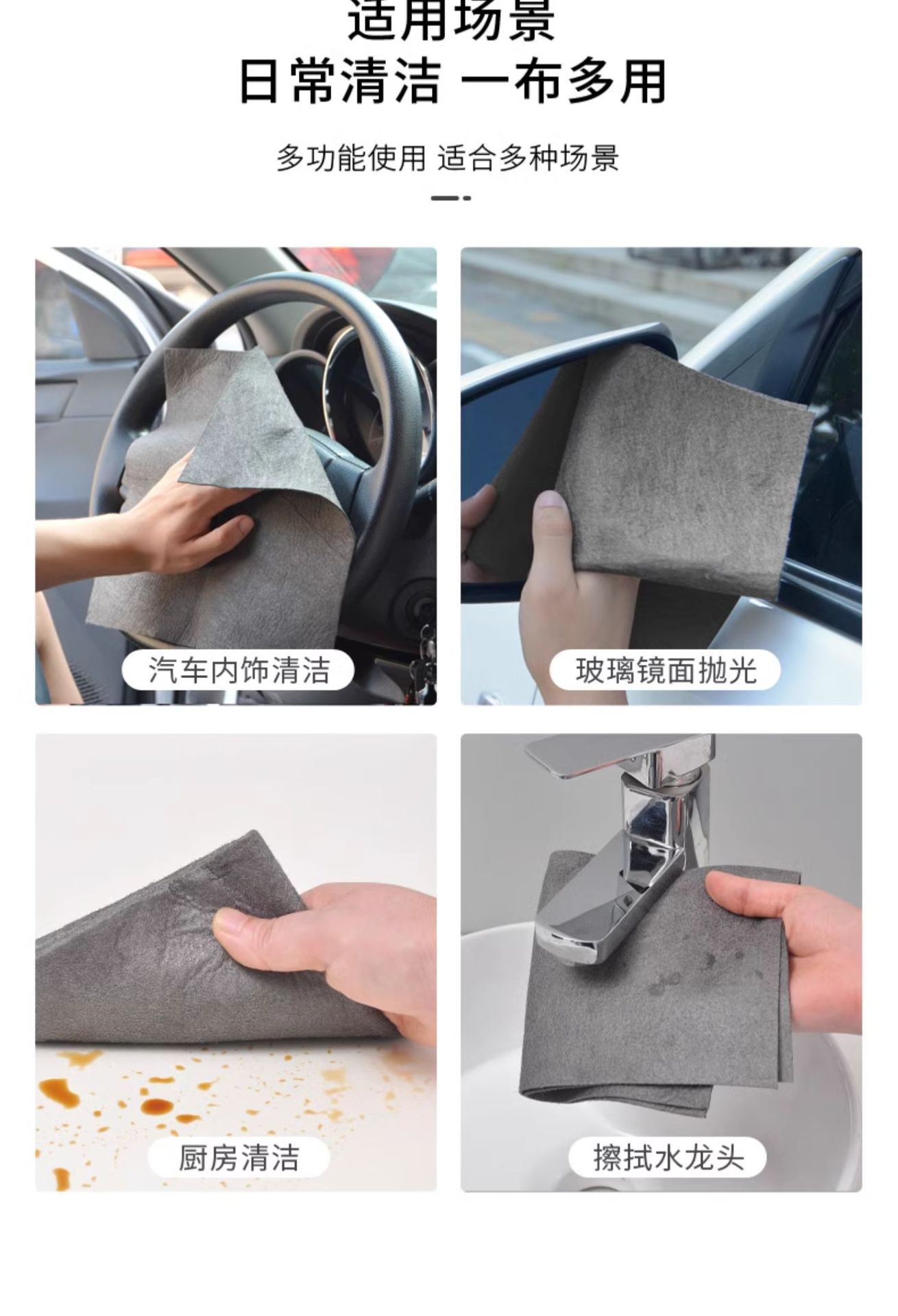 适用场景
日常清洁 一布多用

多功能使用 适合多种场景

汽车内饰清洁

玻璃镜面抛光

厨房清洁

擦拭水龙头