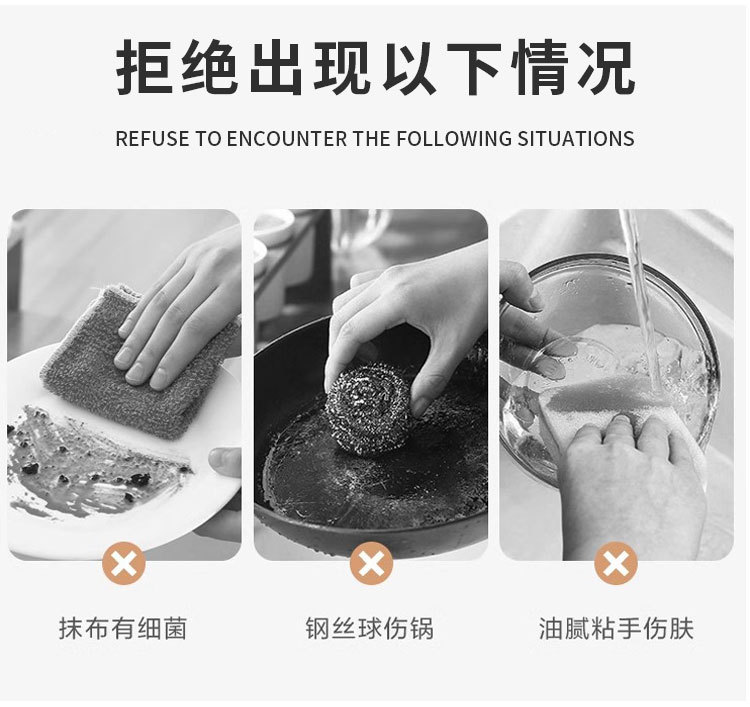 拒绝出现以下情况

REFUSE TO ENCOUNTER THE FOLLOWING SITUATIONS

抹布有细菌

钢丝球伤锅

油腻粘手伤肤