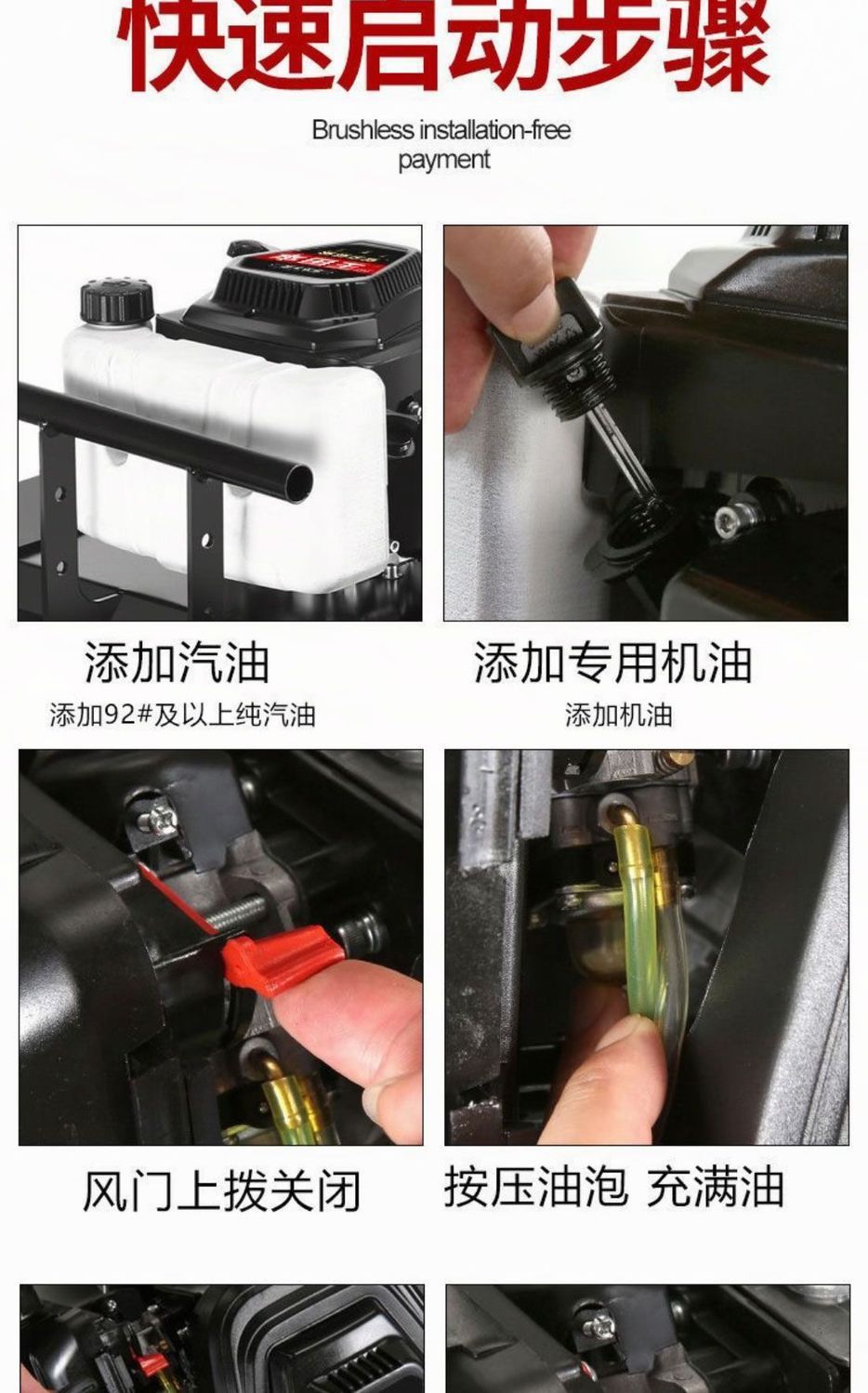 快速启动步骤

Brushless installation-free payment

添加汽油
添加92#及以上纯汽油

添加专用机油
添加机油

风门上拨关闭

按压油泡 充满油