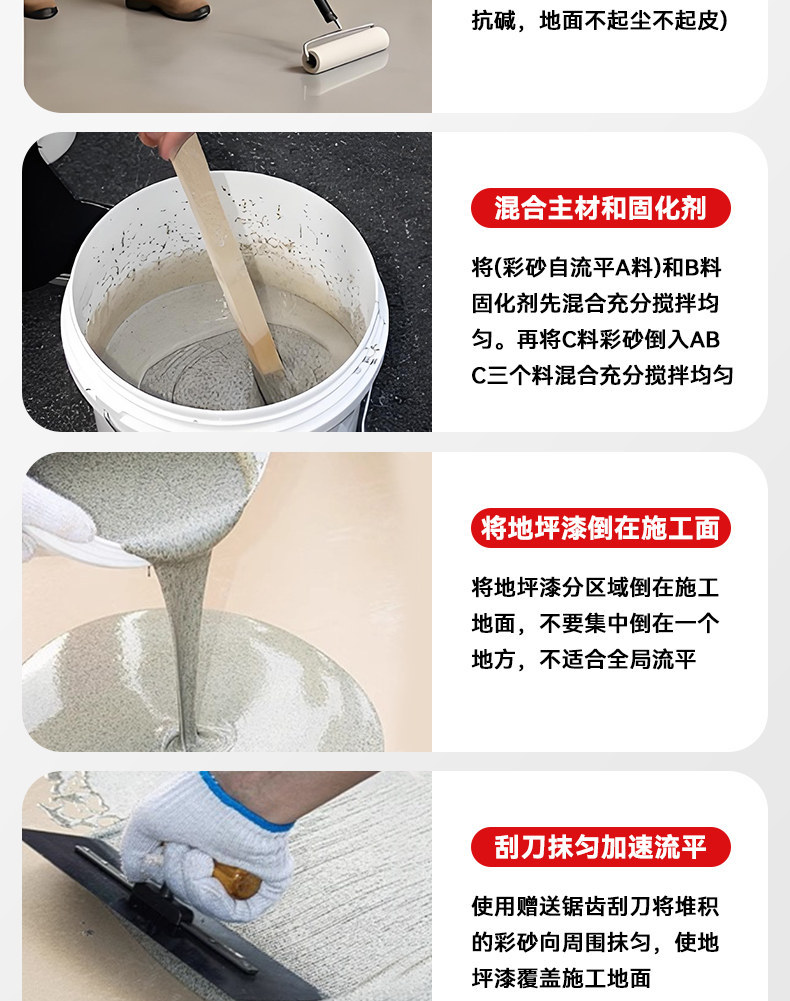 抗碱，地面不起尘不起皮)

混合主材和固化剂

将(彩砂自流平A料)和B料固化剂先混合充分搅拌均匀。再将C料彩砂倒入ABC三个料混合充分搅拌均匀

将地坪漆倒在施工面

将地坪漆分区域倒在施工地面，不要集中倒在一个地方，不适合全局流平

刮刀抹匀加速流平

使用赠送锯齿刮刀将堆积的彩砂向周围抹匀，使地坪漆覆盖施工地面