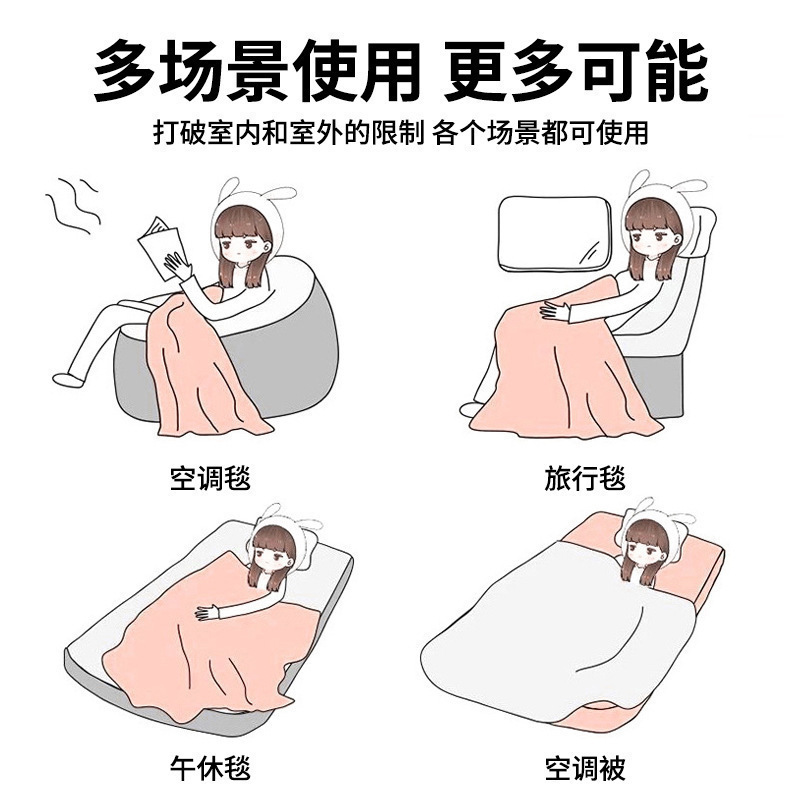 多场景使用 更多可能

打破室内和室外的限制 各个场景都可使用

空调毯

旅行毯

午休毯

空调被