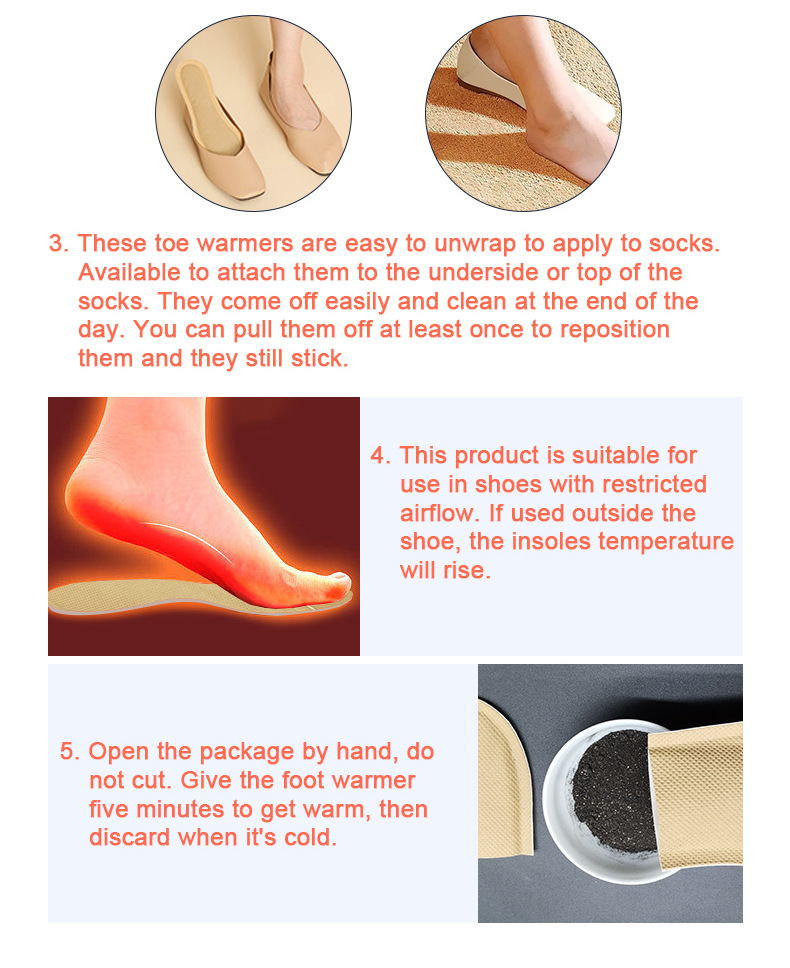 3. These toe warmers are easy to unwrap to apply to socks. Available to attach them to the underside or top of the socks. They come off easily and clean at the end of the day. You can pull them off at least once to reposition them and they still stick.

4. This product is suitable for use in shoes with restricted airflow. If used outside the shoe, the insoles temperature will rise.

5. Open the package by hand, do not cut. Give the foot warmer five minutes to get warm, then discard when it's cold.