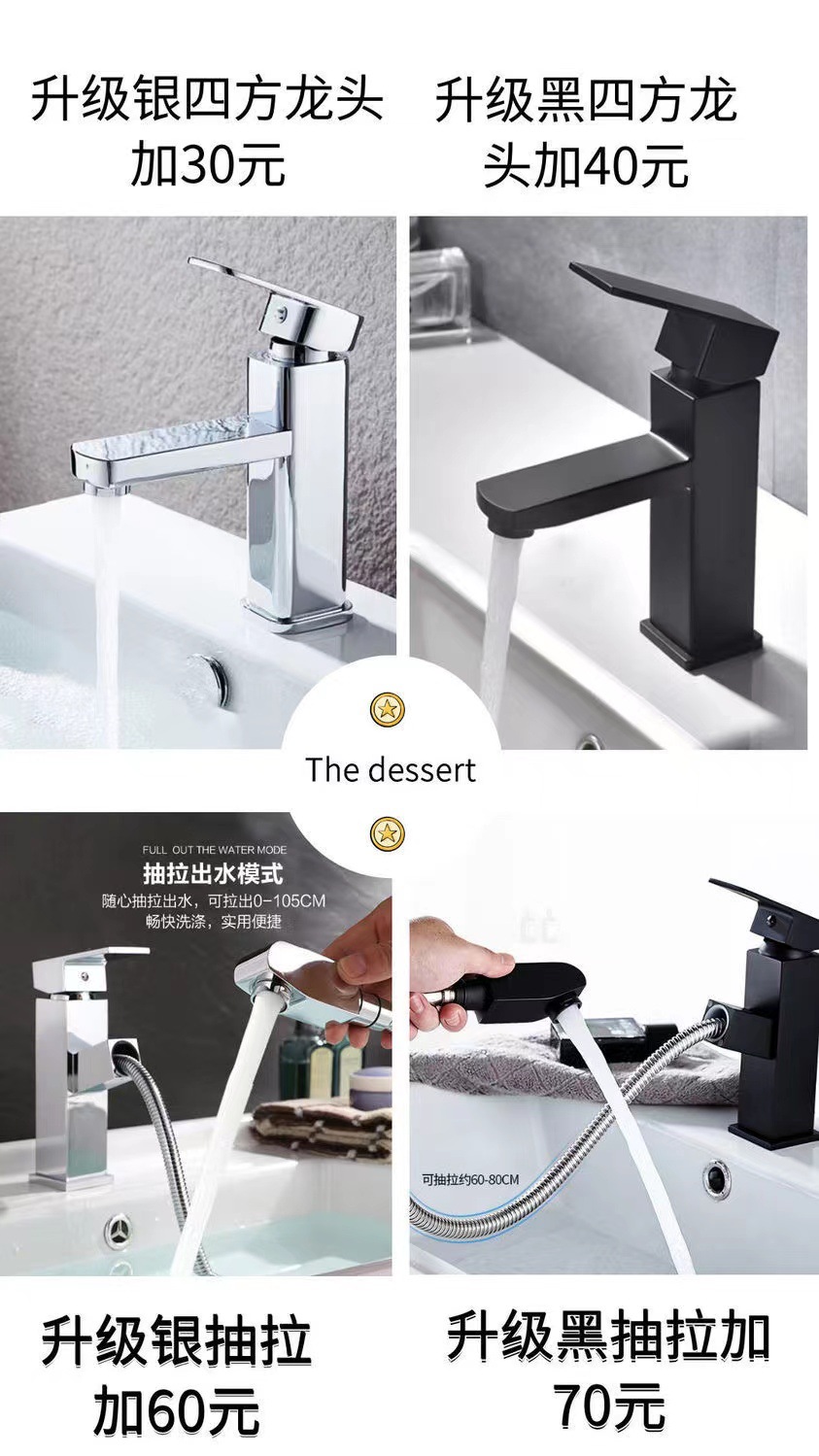 升级银四方龙头加30元

升级黑四方龙头加40元

The dessert

FULL OUT THE WATER MODE
抽拉出水模式
随心抽拉出水，可拉出0-105CM
畅快洗涤，实用便捷

可抽拉约60-80CM

升级银抽拉加60元

升级黑抽拉加70元