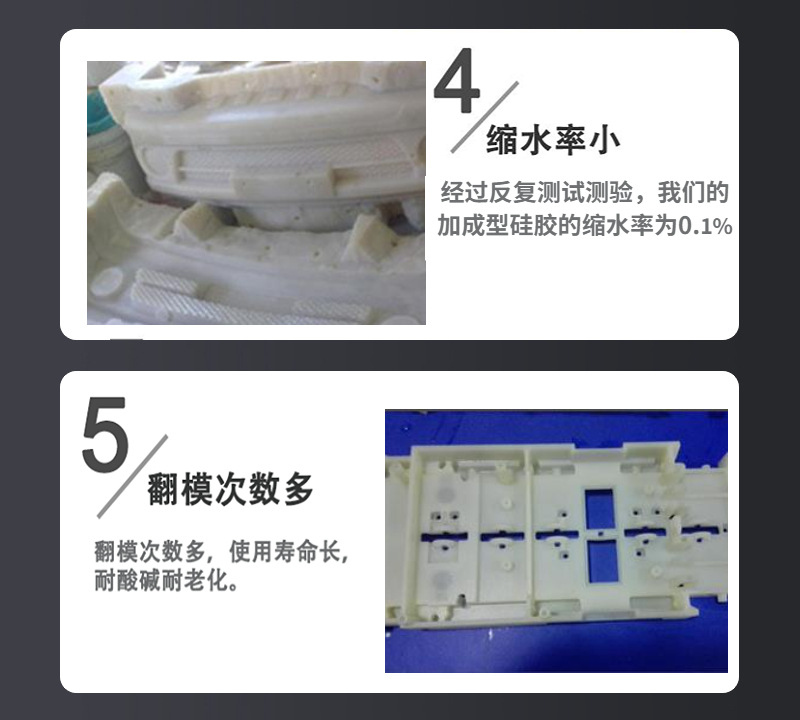 4
缩水率小

经过反复测试测验，我们的加成型硅胶的缩水率为0.1%

5
翻模次数多

翻模次数多，使用寿命长，耐酸碱耐老化。