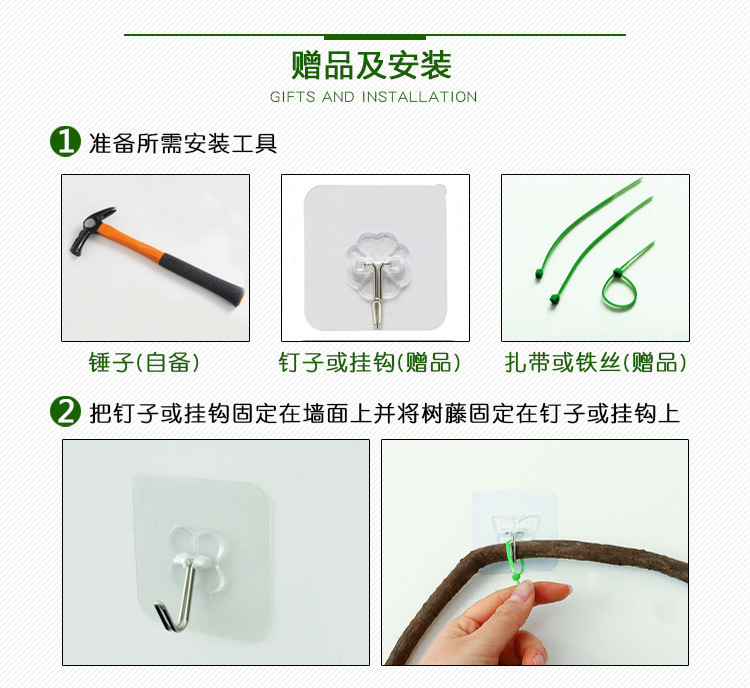 赠品及安装
GIFTS AND INSTALLATION

1 准备所需安装工具

锤子(自备)
钉子或挂钩(赠品)
扎带或铁丝(赠品)

2 把钉子或挂钩固定在墙面上并将树藤固定在钉子或挂钩上