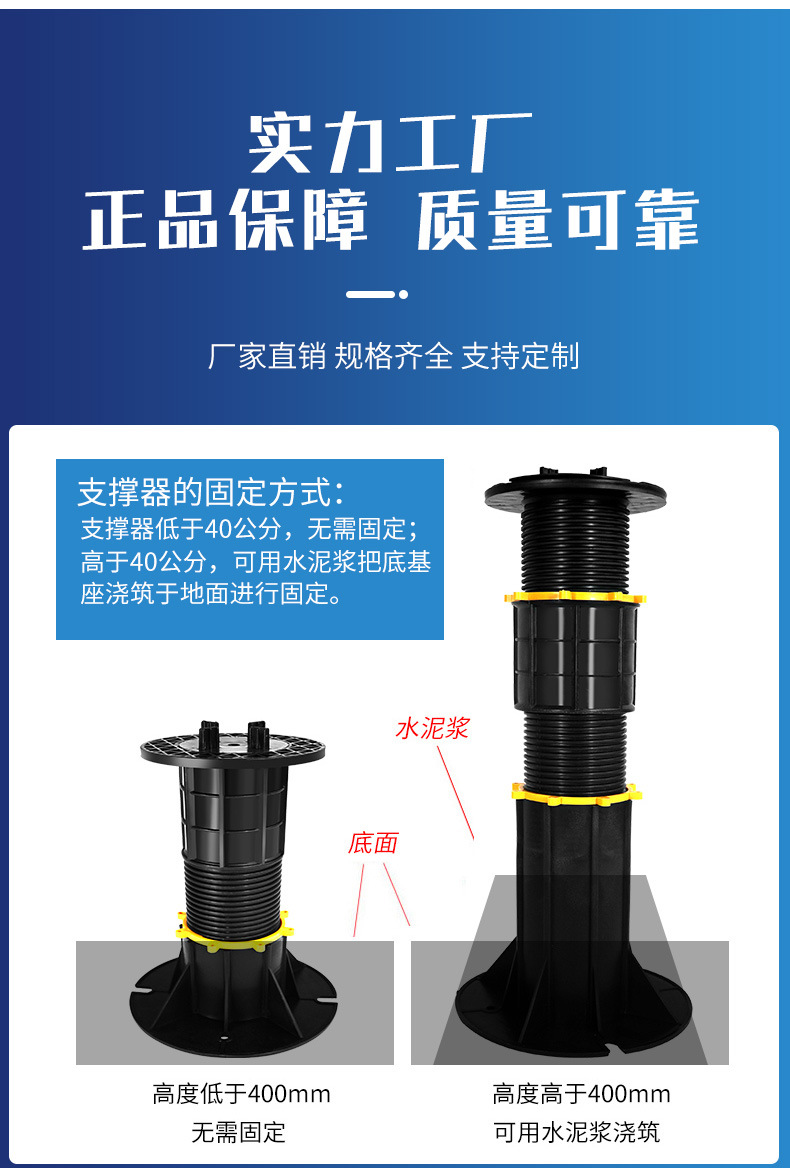 实力工厂
正品保障 质量可靠

厂家直销 规格齐全 支持定制

支撑器的固定方式：
支撑器低于40公分，无需固定；高于40公分，可用水泥浆把底基座浇筑于地面进行固定。

水泥浆

底面

高度低于400mm
无需固定

高度高于400mm
可用水泥浆浇筑