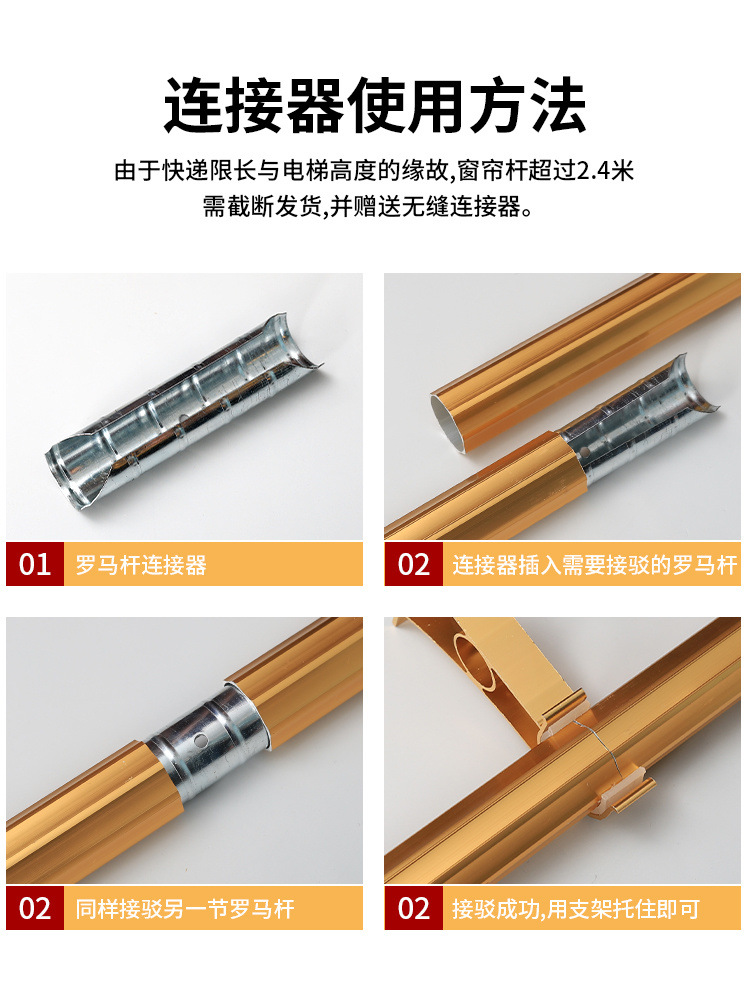 连接器使用方法

由于快递限长与电梯高度的缘故,窗帘杆超过2.4米需截断发货,并赠送无缝连接器。

01 罗马杆连接器

02 连接器插入需要接驳的罗马杆

02 同样接驳另一节罗马杆

02 接驳成功,用支架托住即可