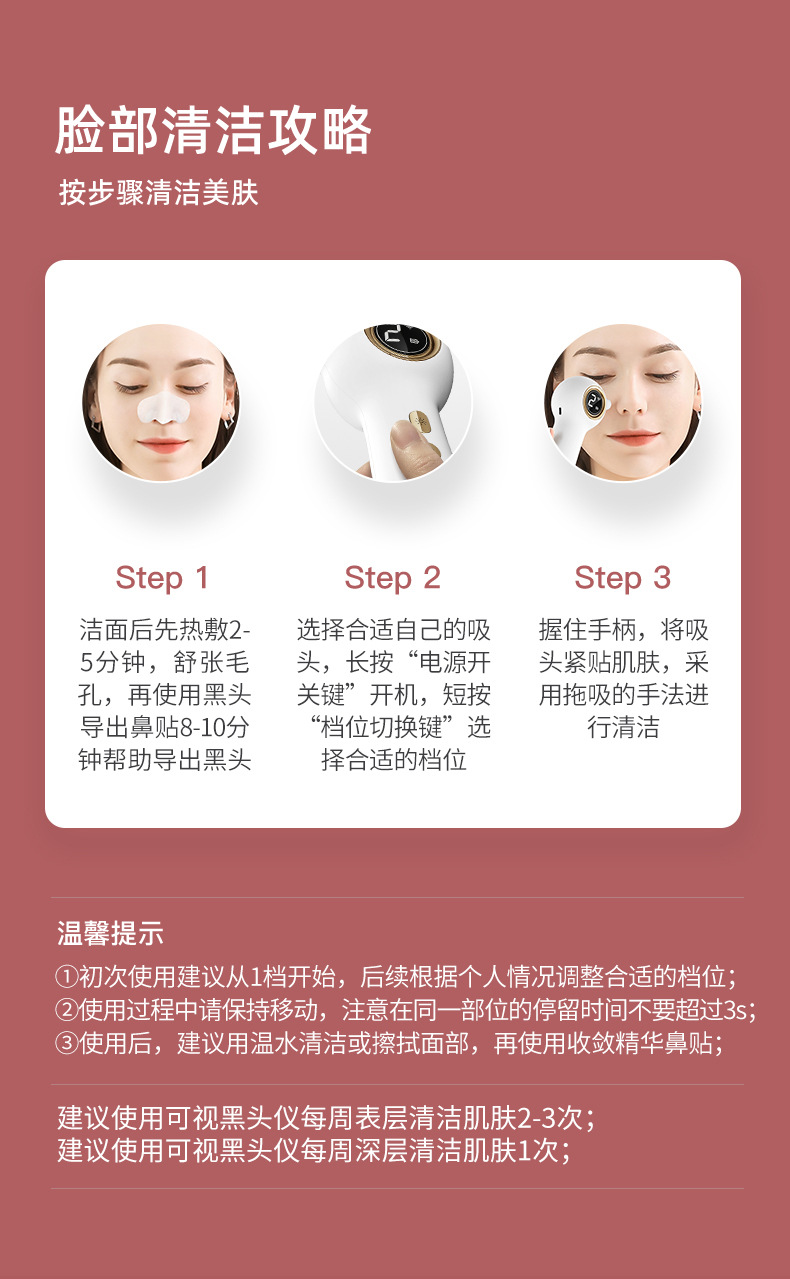 脸部清洁攻略

按步骤清洁美肤

Step 1

洁面后先热敷2-5分钟，舒张毛孔，再使用黑头导出鼻贴8-10分钟帮助导出黑头

Step 2

选择合适自己的吸头，长按“电源开关键”开机，短按“档位切换键”选择合适的档位

Step 3

握住手柄，将吸头紧贴肌肤，采用拖吸的手法进行清洁

温馨提示

①初次使用建议从1档开始，后续根据个人情况调整合适的档位；
②使用过程中请保持移动，注意在同一部位的停留时间不要超过3s；
③使用后，建议用温水清洁或擦拭面部，再使用收敛精华鼻贴；

建议使用可视黑头仪每周表层清洁肌肤2-3次；
建议使用可视黑头仪每周深层清洁肌肤1次；