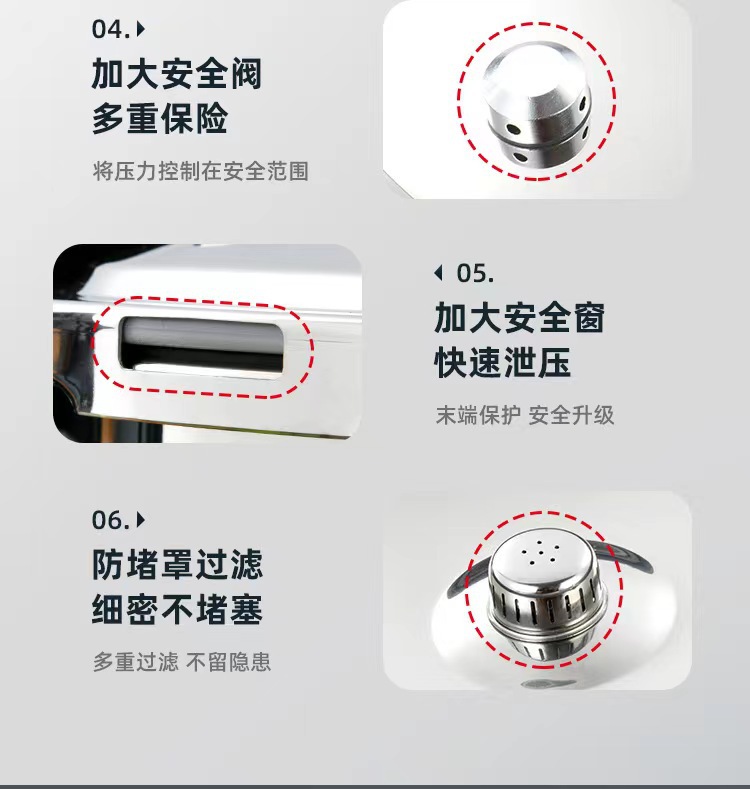 04.

加大安全阀
多重保险

将压力控制在安全范围

05.

加大安全窗
快速泄压

末端保护 安全升级

06.

防堵罩过滤
细密不堵塞

多重过滤 不留隐患