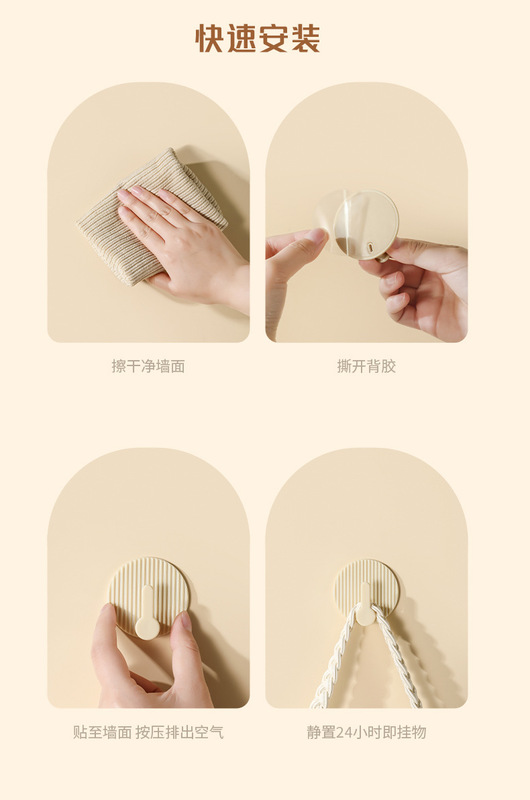 快速安装

擦干净墙面

撕开背胶

贴至墙面 按压排出空气

静置24小时即挂物