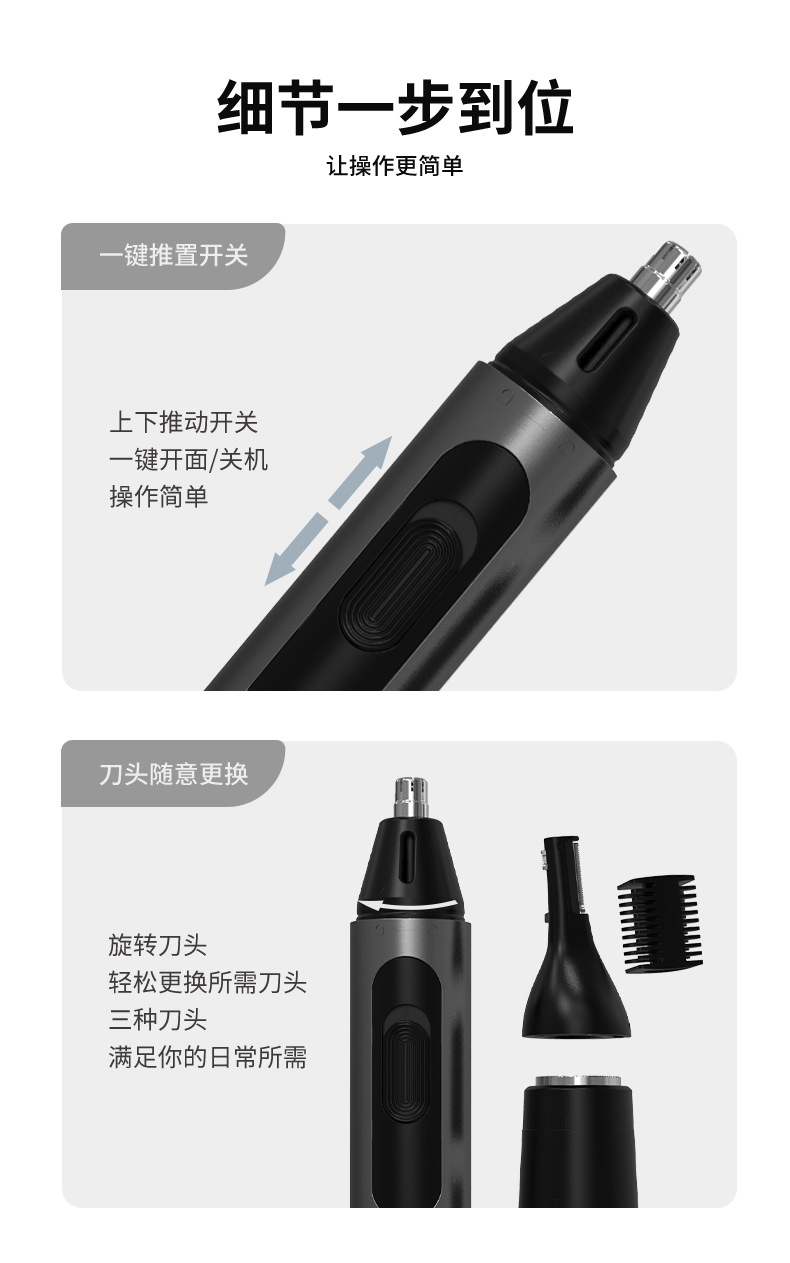 细节一步到位
让操作更简单

一键推置开关

上下推动开关
一键开面/关机
操作简单

刀头随意更换

旋转刀头
轻松更换所需刀头
三种刀头
满足你的日常所需