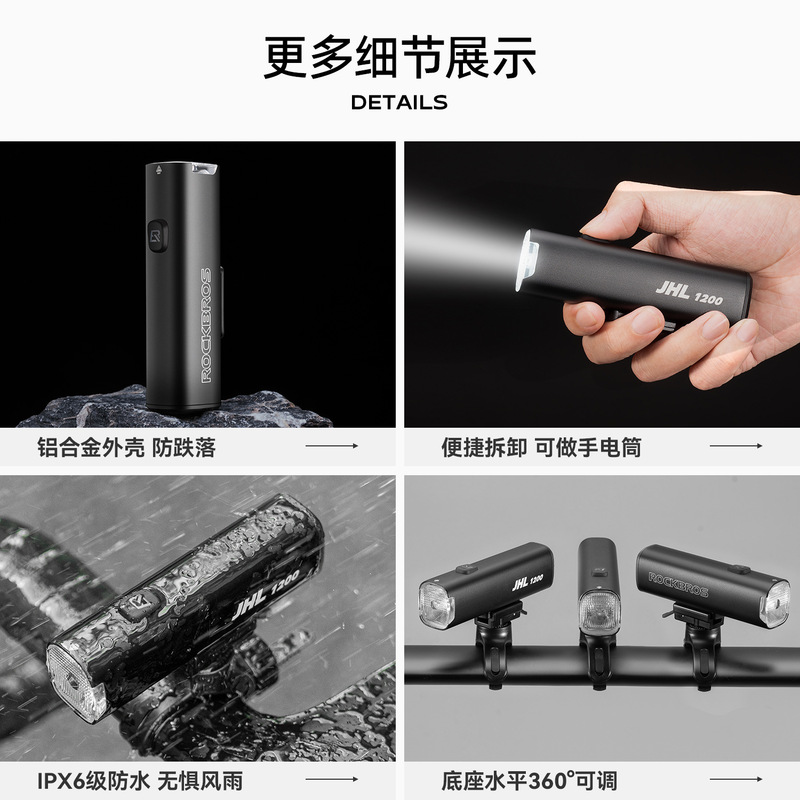 更多细节展示

DETAILS

ROCKBROS

铝合金外壳 防跌落

JHL 1200

便捷拆卸 可做手电筒

JHL 1200

IPX6级防水 无惧风雨

JHL 1200

ROCKBROS

底座水平360°可调