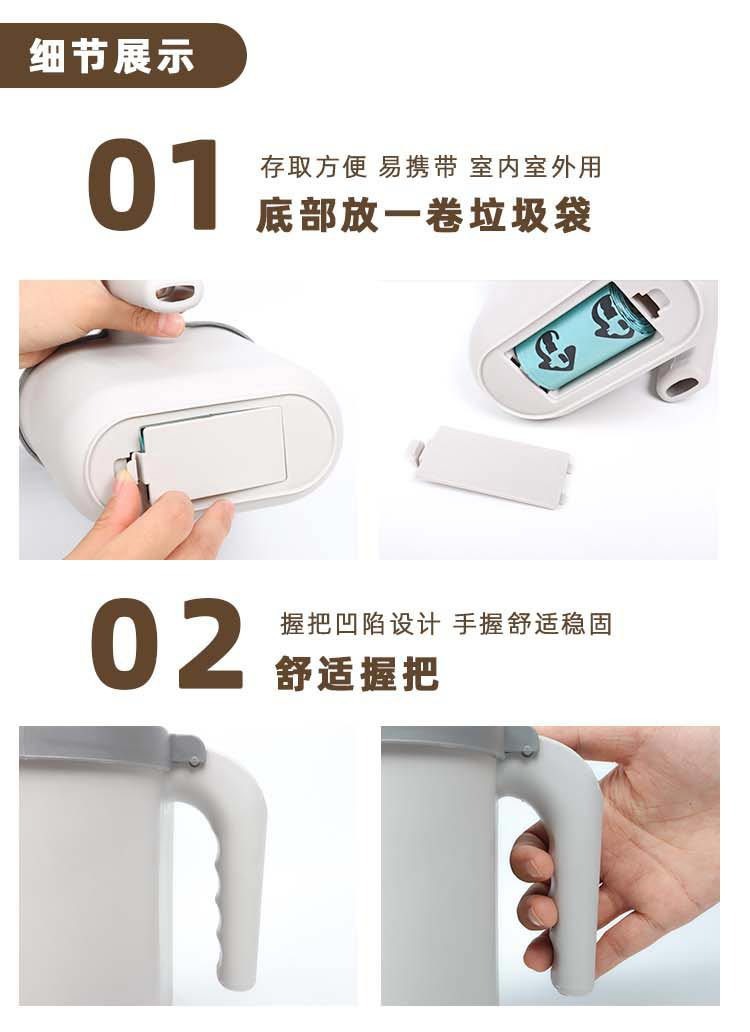 细节展示

01 存取方便 易携带 室内室外用
底部放一卷垃圾袋

02 握把凹陷设计 手握舒适稳固
舒适握把