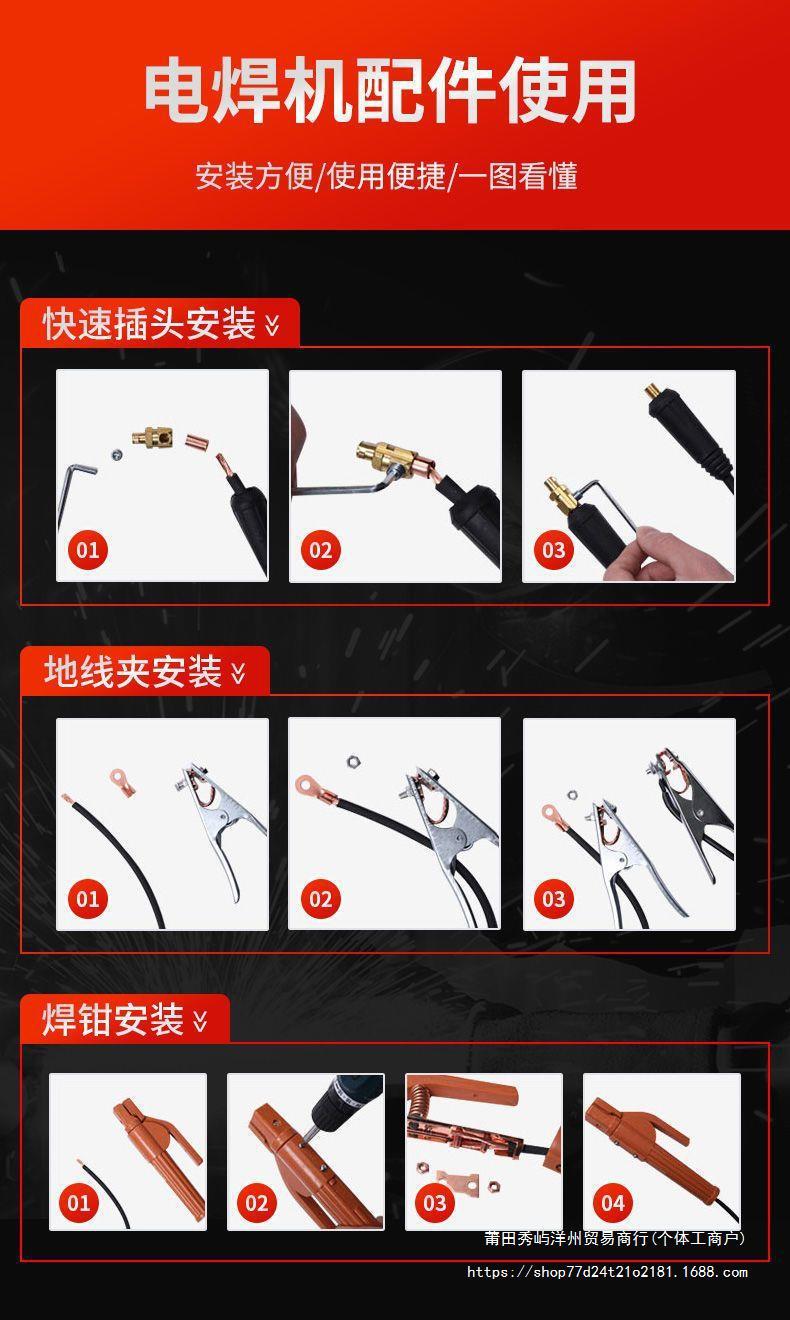 电焊机配件使用

安装方便/使用便捷/一图看懂

快速插头安装

01

02

03

地线夹安装

01

02

03

焊钳安装

01

02

03

04

莆田秀屿洋州贸易商行(个体工商户)

https://shop77d24t21o2181.1688.com