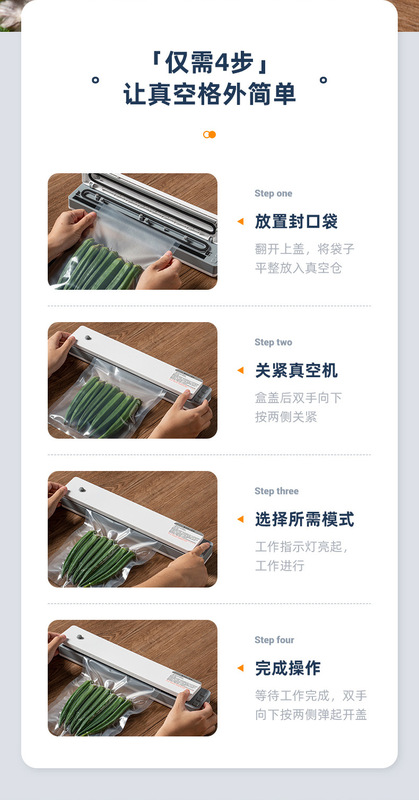 「仅需4步」
让真空格外简单

Step one
放置封口袋
翻开上盖，将袋子平整放入真空仓

Step two
关紧真空机
盒盖后双手向下按两侧关紧

Step three
选择所需模式
工作指示灯亮起，工作进行

Step four
完成操作
等待工作完成，双手向下按两侧弹起开盖