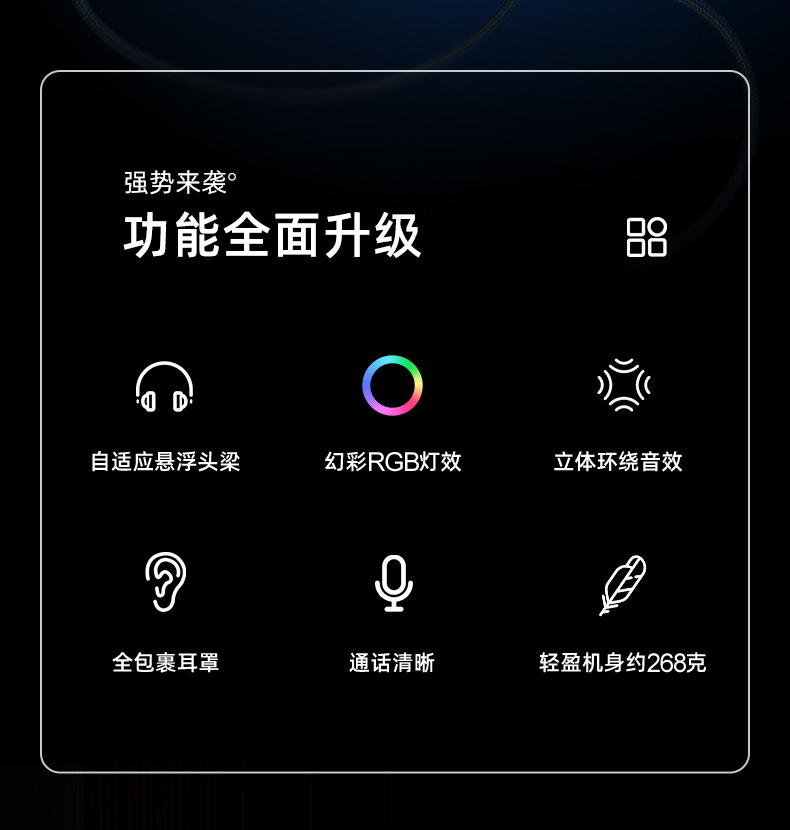 强势来袭°

功能全面升级

自适应悬浮头梁

幻彩RGB灯效

立体环绕音效

全包裹耳罩

通话清晰

轻盈机身约268克