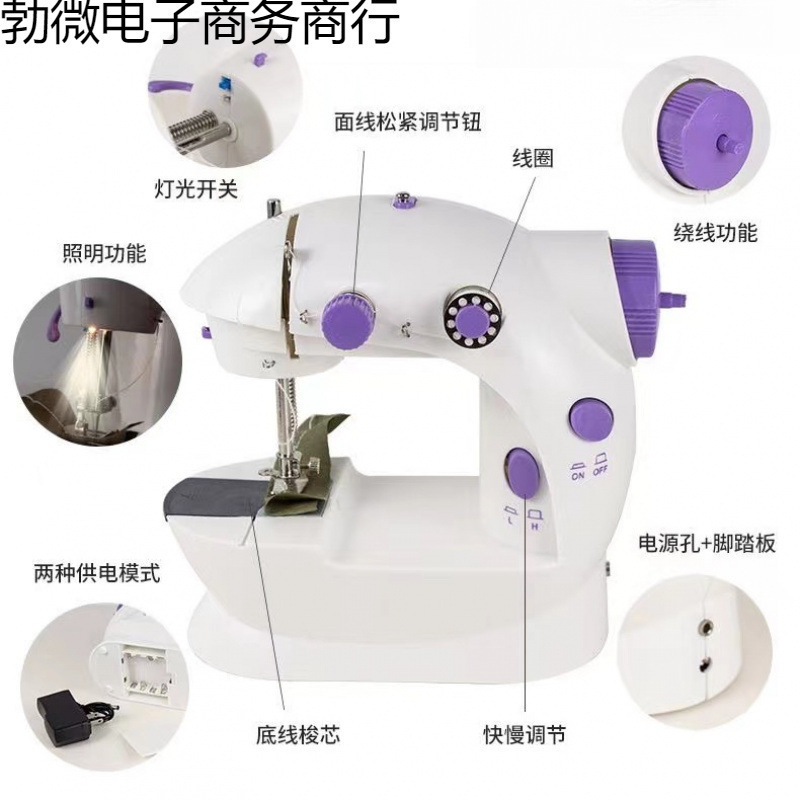 勃微电子商务商行

灯光开关

面线松紧调节钮

线圈

绕线功能

照明功能

ON OFF

L H

电源孔+脚踏板

两种供电模式

底线梭芯

快慢调节