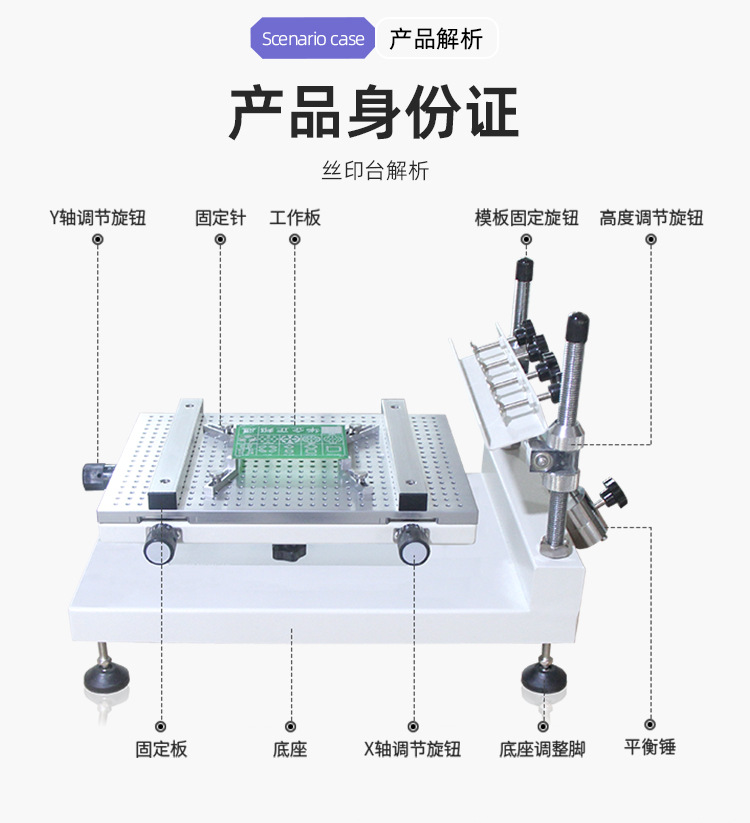 Scenario case 产品解析

产品身份证

丝印台解析

Y轴调节旋钮

固定针

工作板

模板固定旋钮

高度调节旋钮

固定板

底座

X轴调节旋钮

底座调整脚

平衡锤