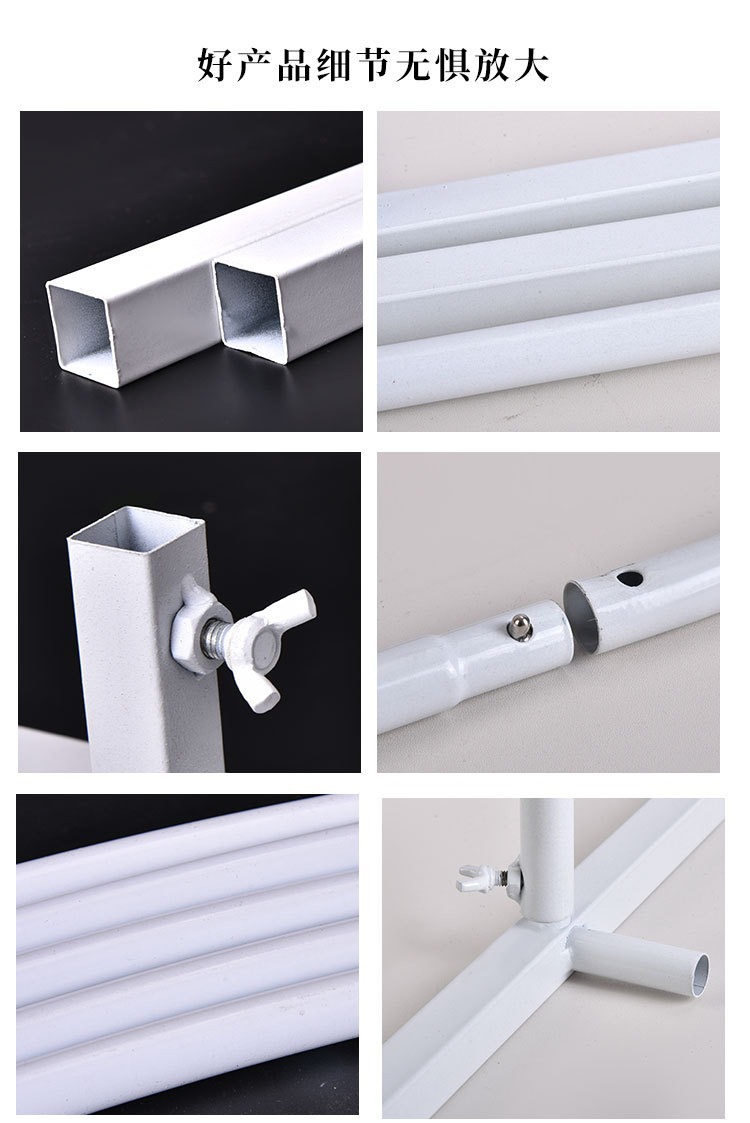 好产品细节无惧放大