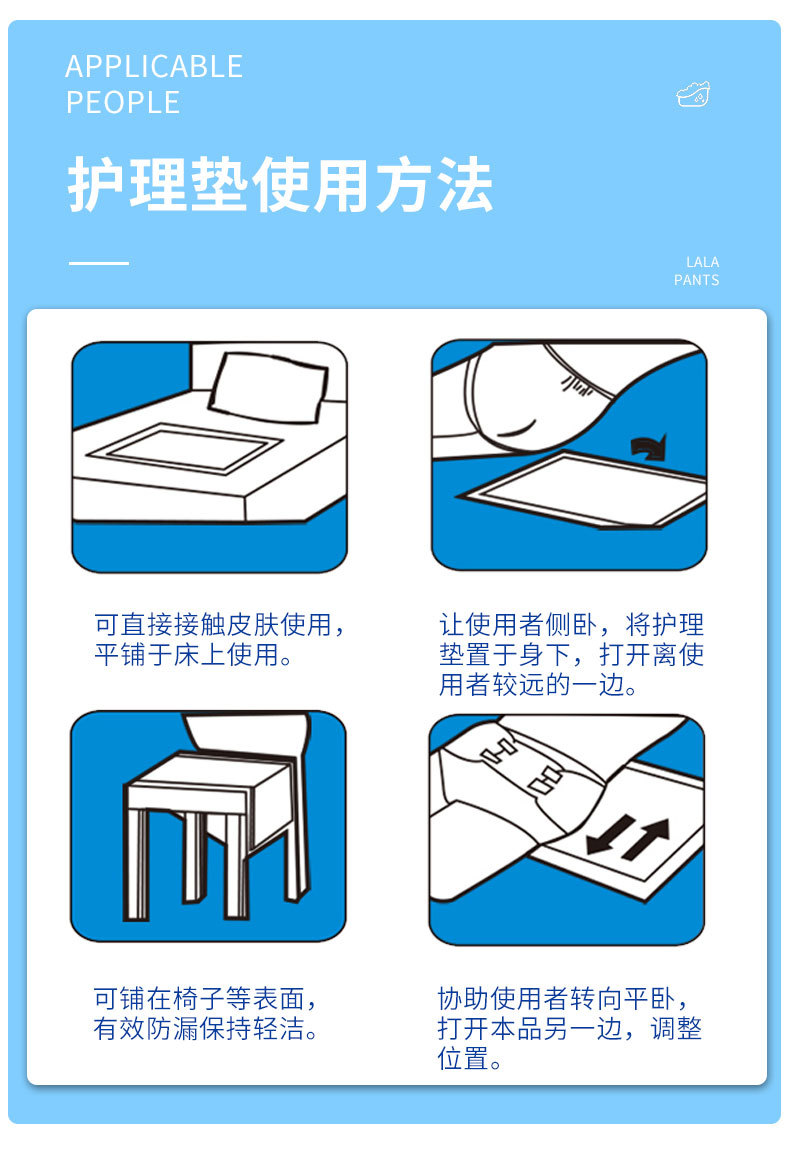 APPLICABLE PEOPLE

护理垫使用方法

LALA PANTS

可直接接触皮肤使用，平铺于床上使用。

让使用者侧卧，将护理垫置于身下，打开离使用者较远的一边。

可铺在椅子等表面，有效防漏保持轻洁。

协助使用者转向平卧，打开本品另一边，调整位置。