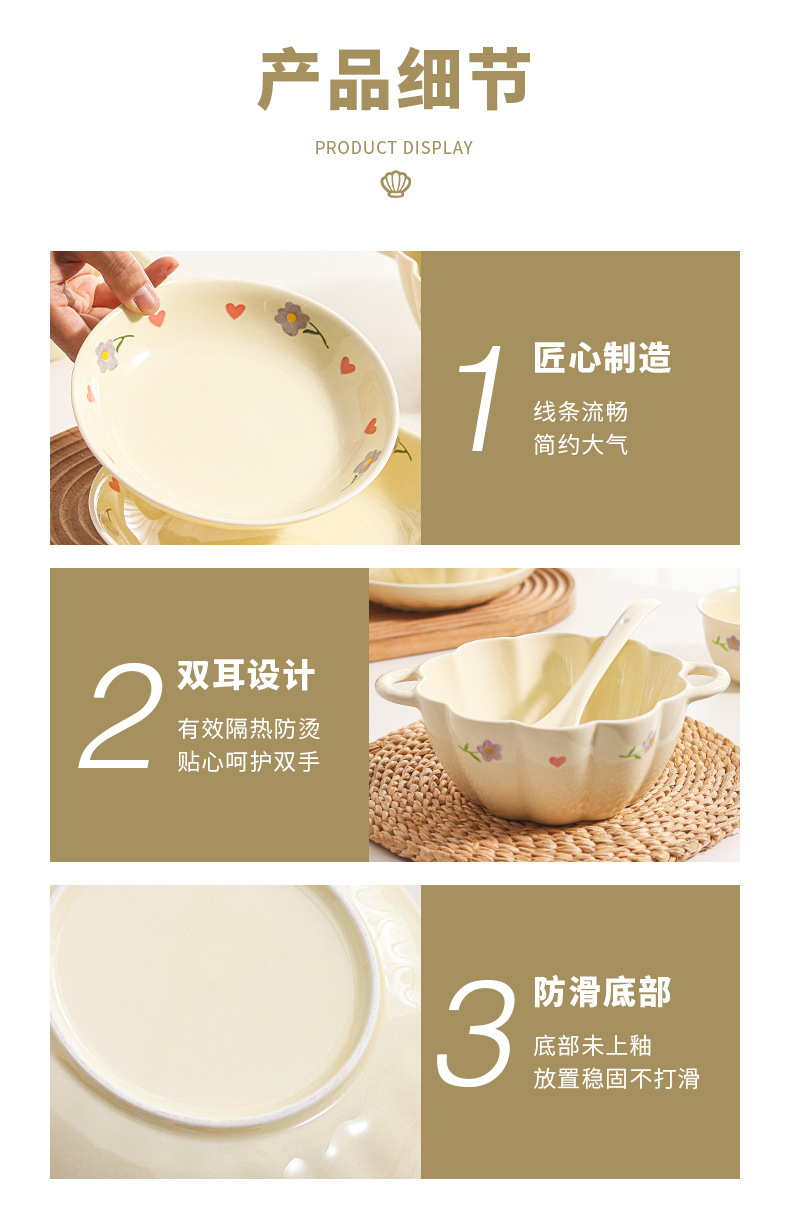 产品细节

PRODUCT DISPLAY

1 匠心制造

线条流畅
简约大气

2 双耳设计

有效隔热防烫
贴心呵护双手

3 防滑底部

底部未上釉
放置稳固不打滑