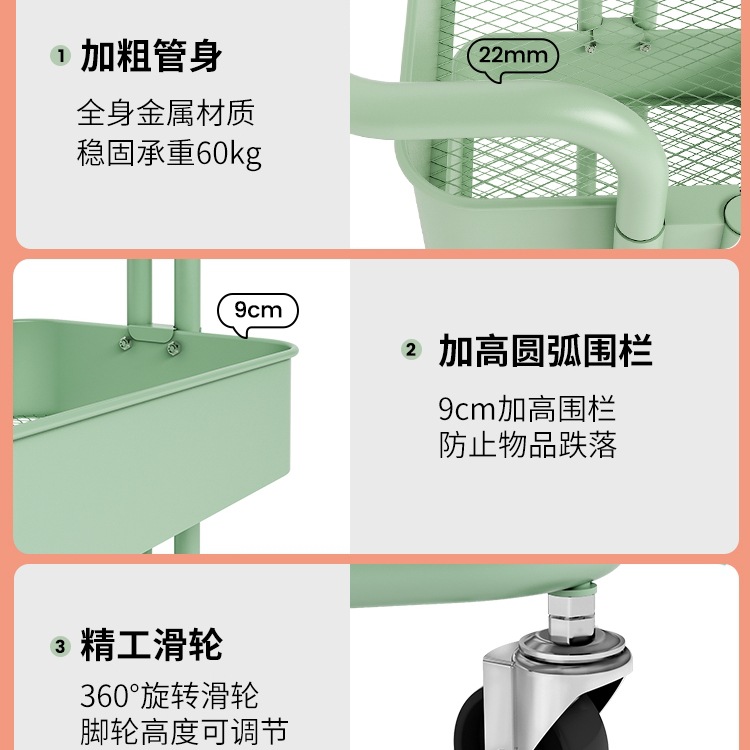 1 加粗管身

全身金属材质
稳固承重60kg

22mm

9cm

2 加高圆弧围栏

9cm加高围栏
防止物品跌落

3 精工滑轮

360°旋转滑轮
脚轮高度可调节