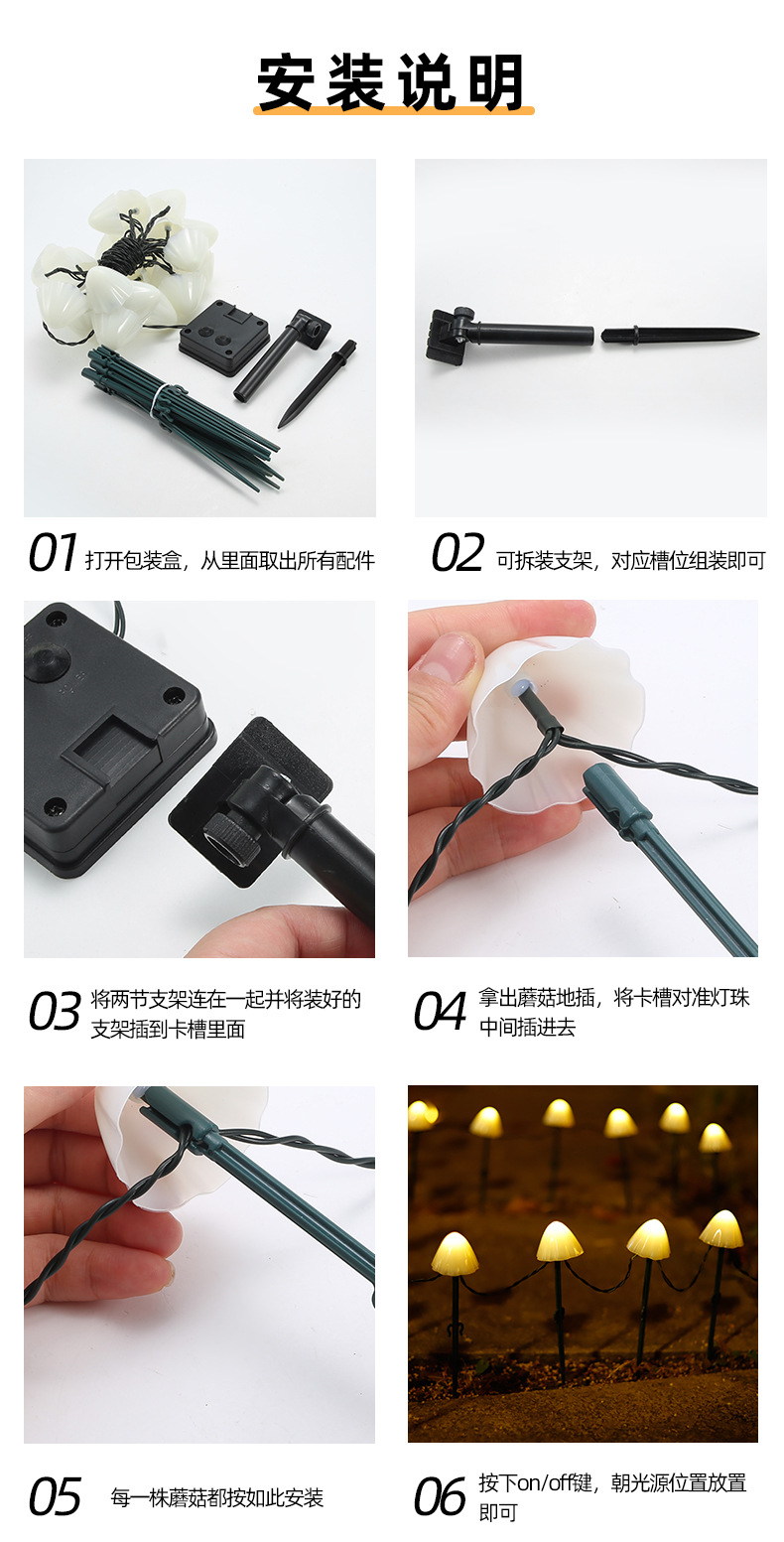 安装说明

01 打开包装盒，从里面取出所有配件

02 可拆装支架，对应槽位组装即可

03 将两节支架连在一起并将装好的支架插到卡槽里面

04 拿出蘑菇地插，将卡槽对准灯珠中间插进去

05 每一株蘑菇都按如此安装

06 按下on/off键，朝光源位置放置即可