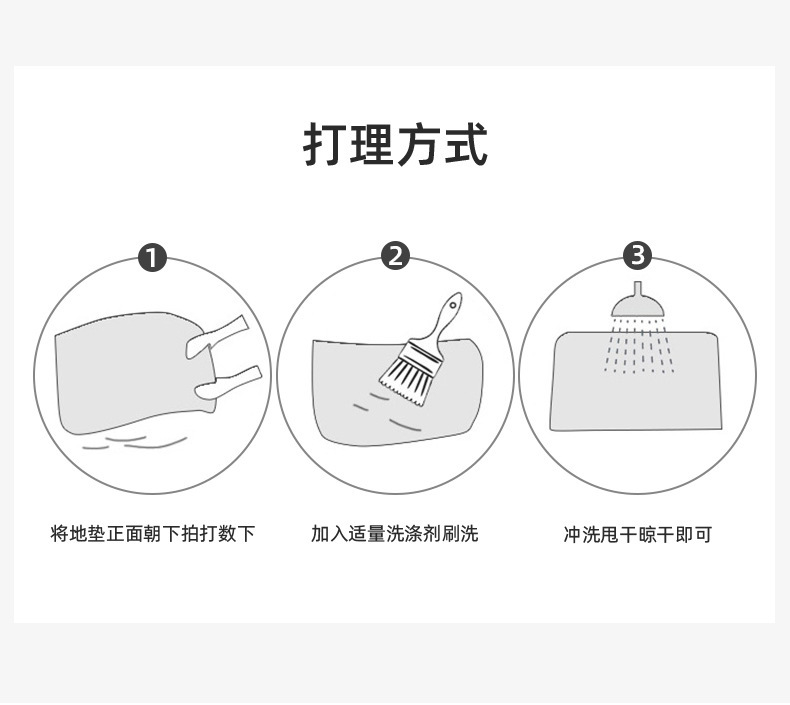 打理方式

1

将地垫正面朝下拍打数下

2

加入适量洗涤剂刷洗

3

冲洗甩干晾干即可