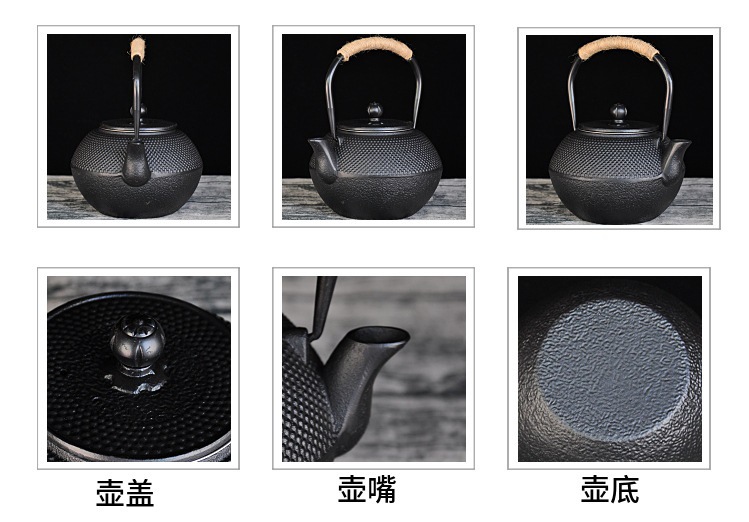 壶盖

壶嘴

壶底