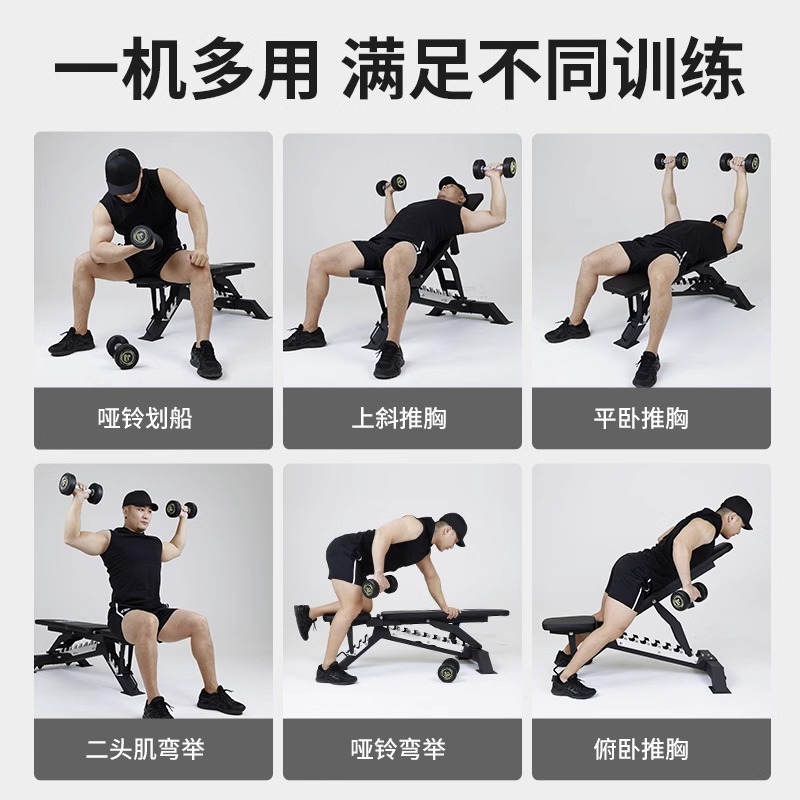 一机多用 满足不同训练

哑铃划船

上斜推胸

平卧推胸

二头肌弯举

哑铃弯举

俯卧推胸