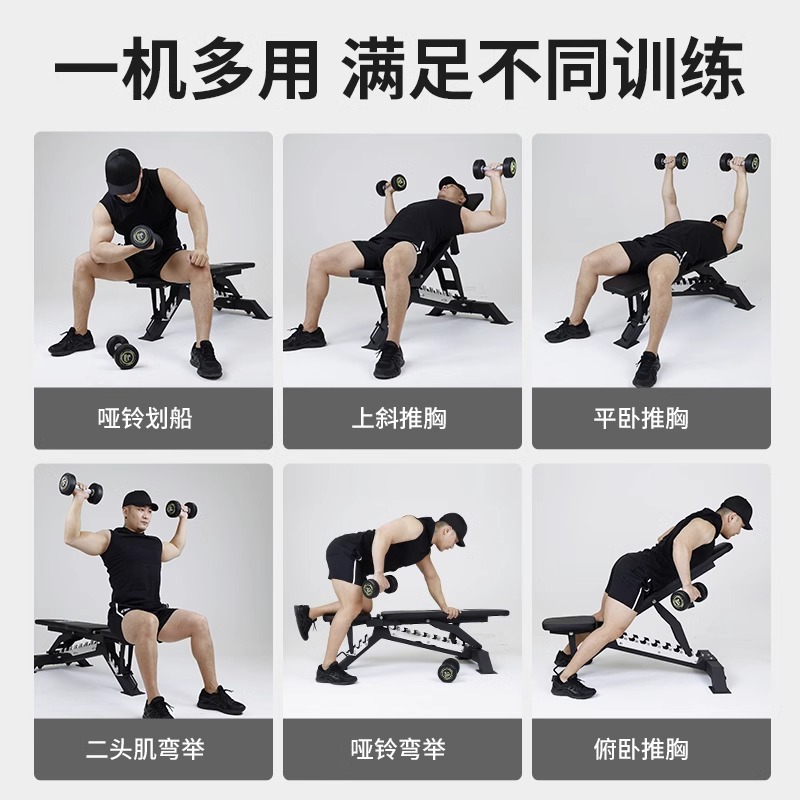 一机多用 满足不同训练

哑铃划船

上斜推胸

平卧推胸

二头肌弯举

哑铃弯举

俯卧推胸