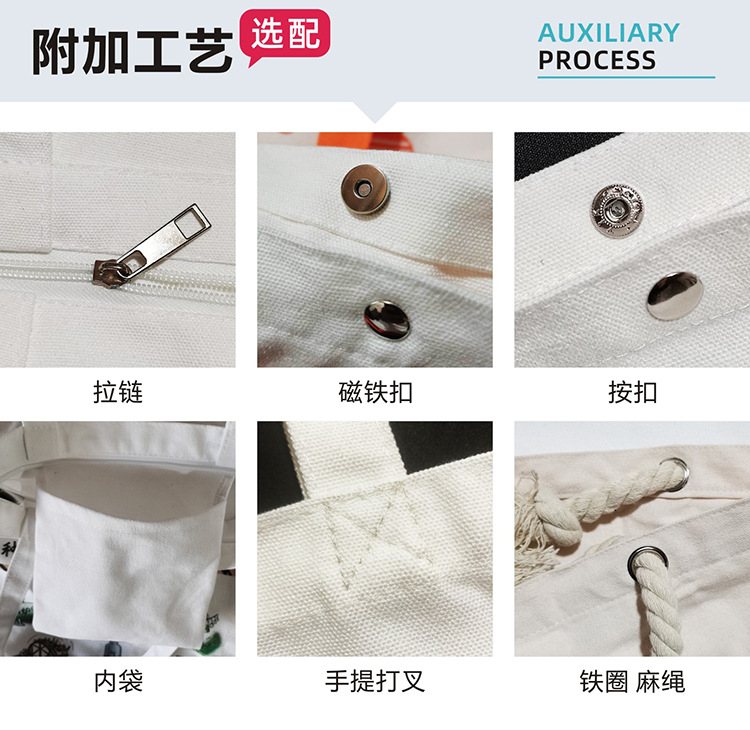 附加工艺 选配

AUXILIARY PROCESS

拉链

磁铁扣

按扣

内袋

手提打叉

铁圈 麻绳