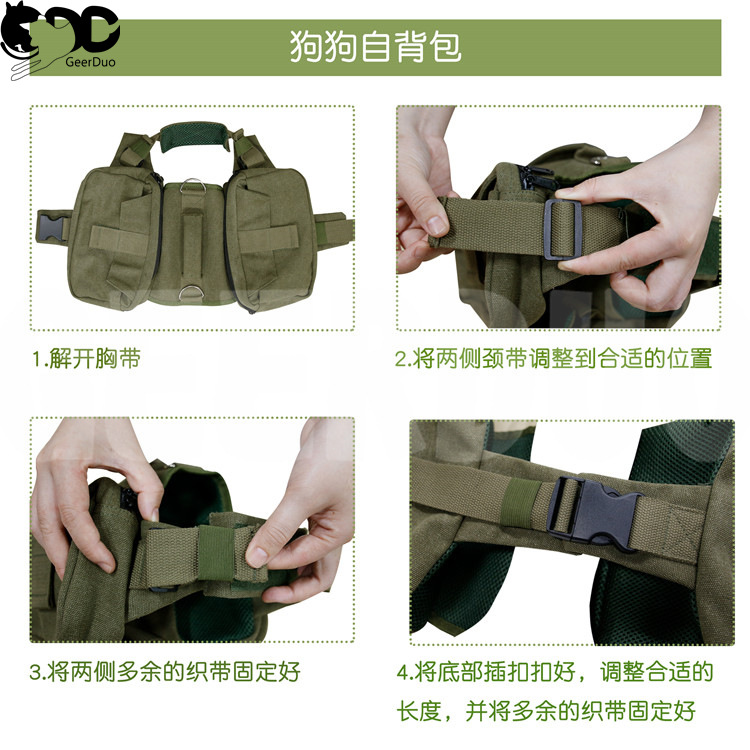 GeerDuo

狗狗自背包

1.解开胸带

2.将两侧颈带调整到合适的位置

3.将两侧多余的织带固定好

4.将底部插扣扣好，调整合适的长度，并将多余的织带固定好