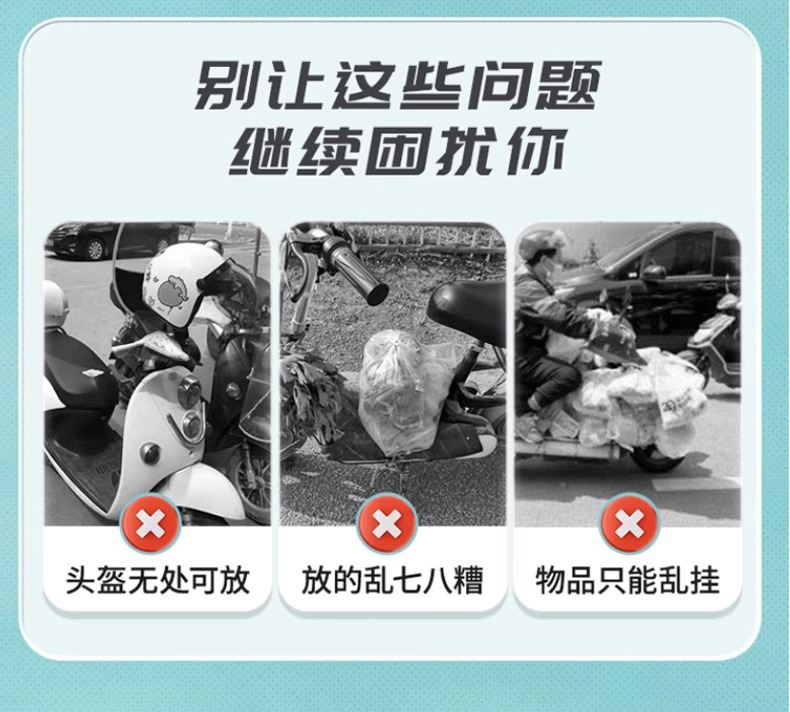 别让这些问题
继续困扰你

头盔无处可放

放的乱七八糟

物品只能乱挂