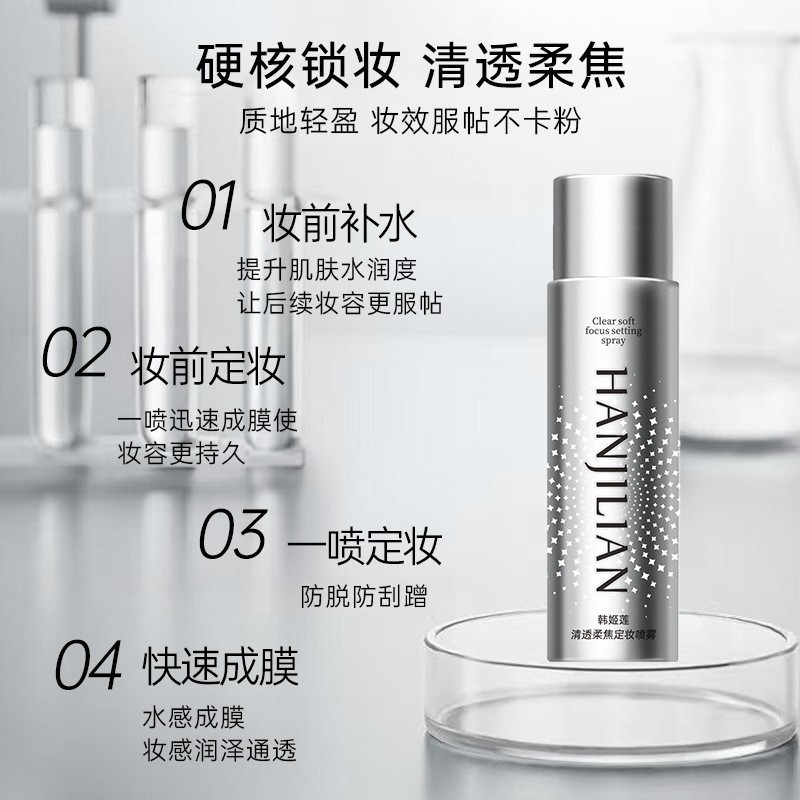 硬核锁妆 清透柔焦
质地轻盈 妆效服帖不卡粉

01 妆前补水
提升肌肤水润度
让后续妆容更服帖

02 妆前定妆
一喷迅速成膜使
妆容更持久

03 一喷定妆
防脱防刮蹭

04 快速成膜
水感成膜
妆感润泽通透

Clear soft focus setting spray
HANJILIAN
韩姬莲
清透柔焦定妆喷雾