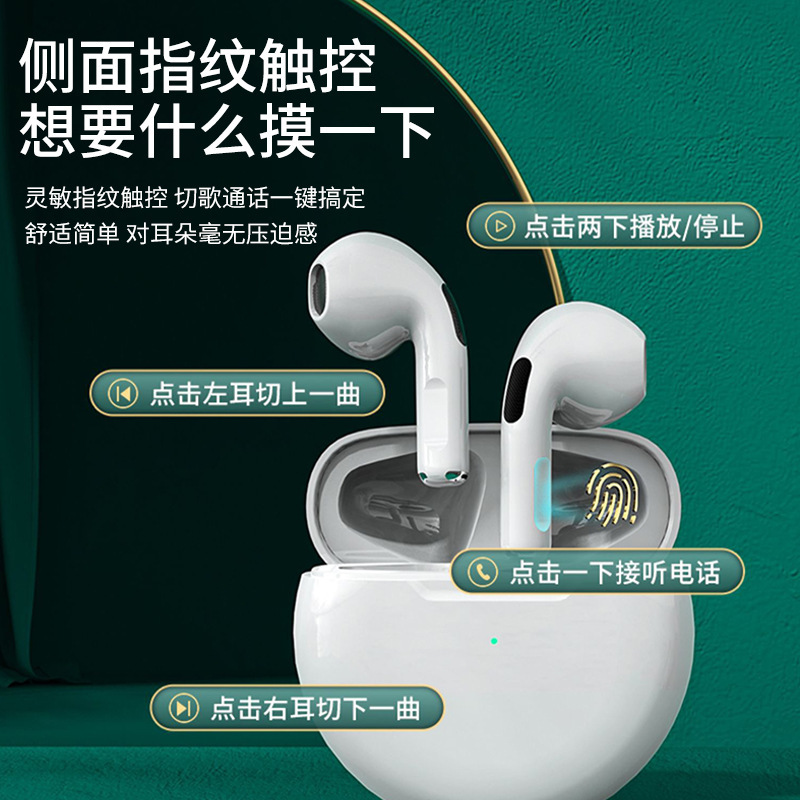 侧面指纹触控
想要什么摸一下

灵敏指纹触控 切歌通话一键搞定
舒适简单 对耳朵毫无压迫感

点击两下播放/停止

点击左耳切上一曲

点击一下接听电话

点击右耳切下一曲