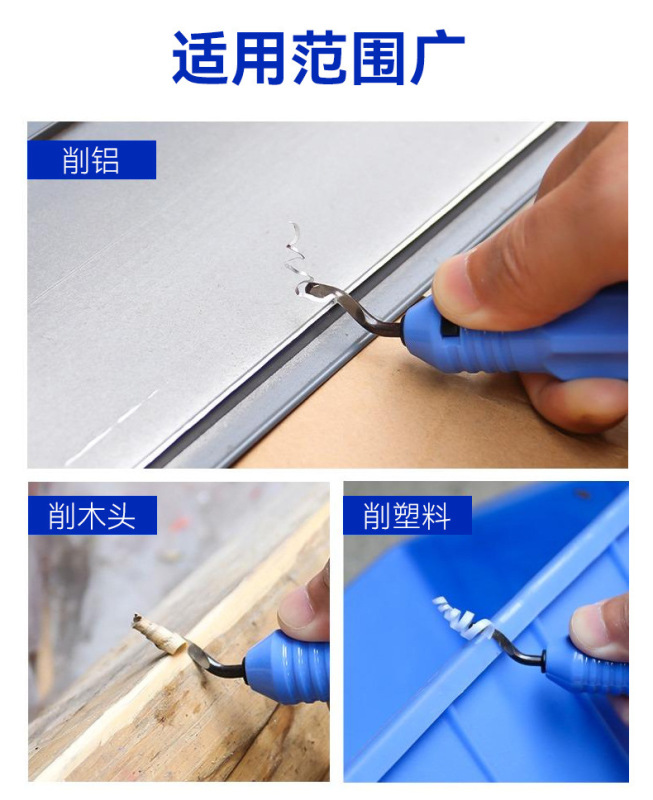 适用范围广

削铝

削木头

削塑料